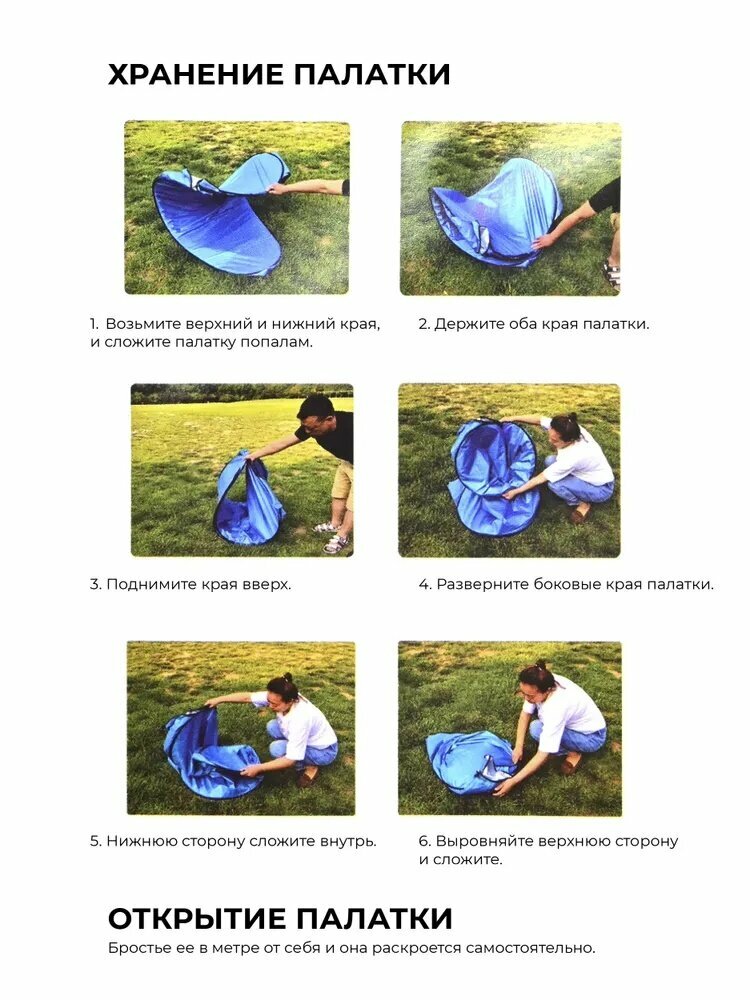 ХРАНЕНИЕ ПАЛАТКИ

1. Возьмите верхний и нижний края, и сложите палатку попалам.

2. Держите оба края палатки.

3. Поднимите края вверх.

4. Разверните боковые края палатки.

5. Нижнюю сторону сложите внутрь.

6. Выровняйте верхнюю сторону и сложите.

ОТКРЫТИЕ ПАЛАТКИ

Бростье ее в метре от себя и она раскроется самостоятельно.