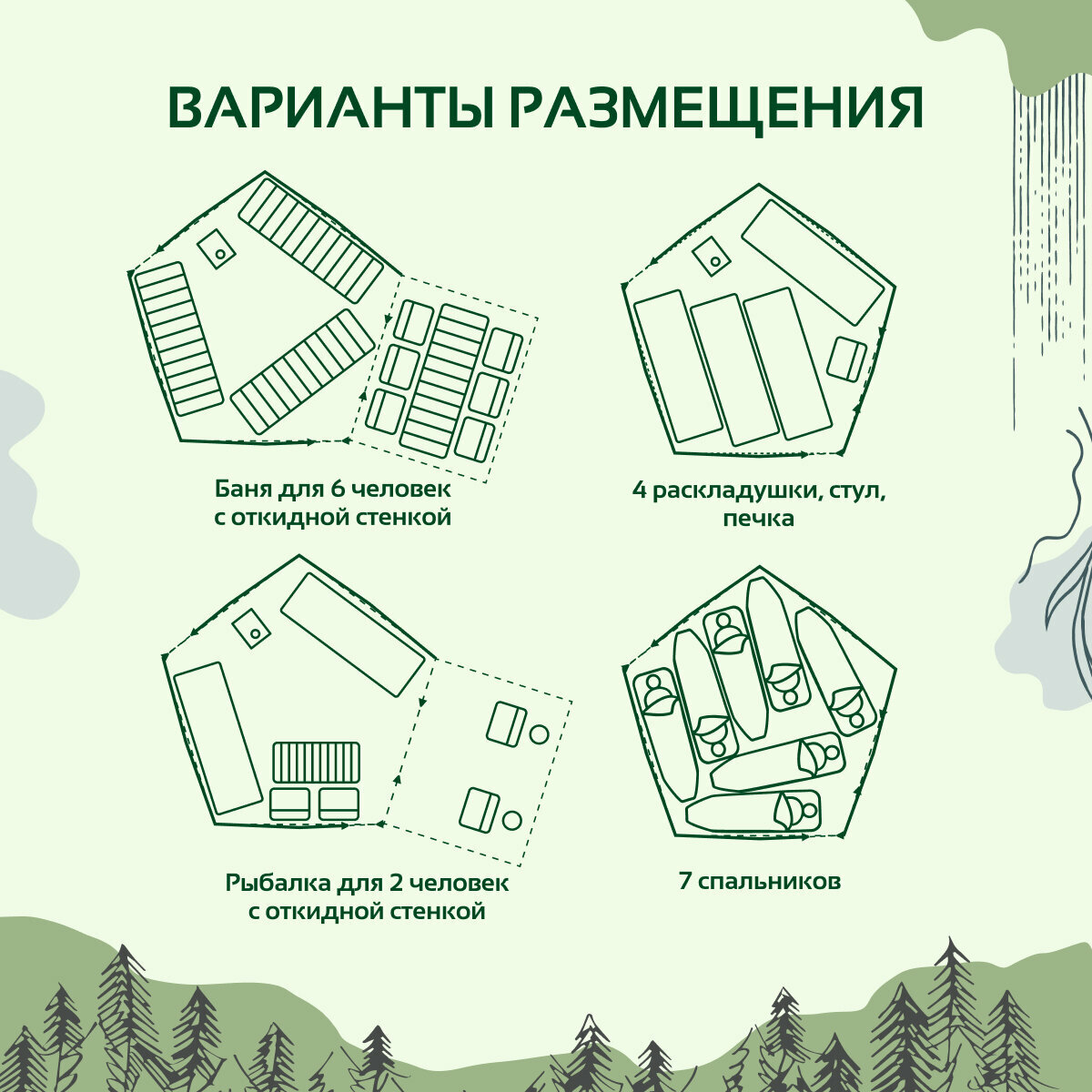 ВАРИАНТЫ РАЗМЕЩЕНИЯ

Баня для 6 человек с откидной стенкой

4 раскладушки, стул, печка

Рыбалка для 2 человек с откидной стенкой

7 спальников