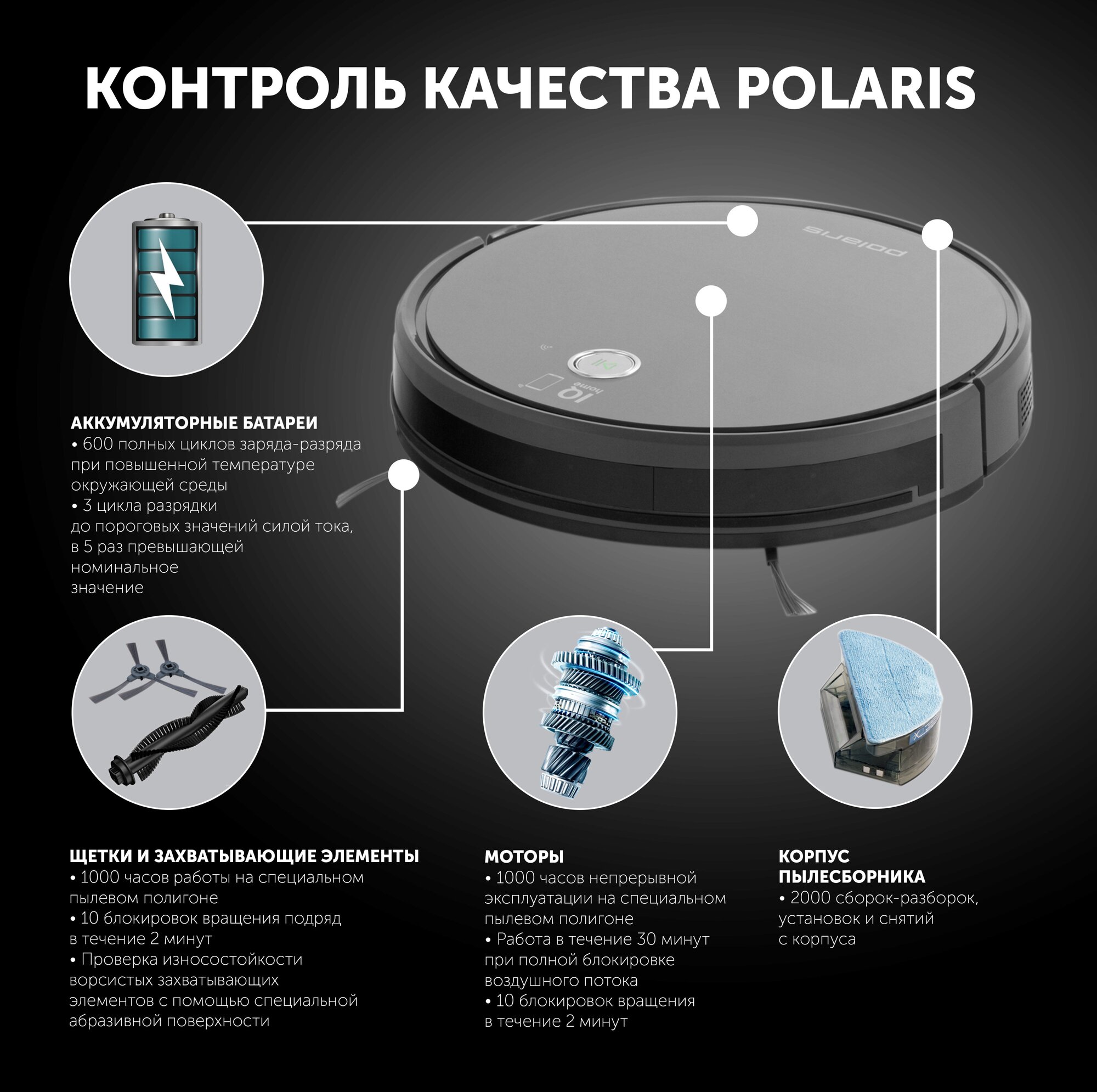 КОНТРОЛЬ КАЧЕСТВА POLARIS

polaris

IQ home

АККУМУЛЯТОРНЫЕ БАТАРЕИ
• 600 полных циклов заряда-разряда при повышенной температуре окружающей среды
• 3 цикла разрядки до пороговых значений силой тока, в 5 раз превышающей номинальное значение

ЩЕТКИ И ЗАХВАТЫВАЮЩИЕ ЭЛЕМЕНТЫ
• 1000 часов работы на специальном пылевом полигоне
• 10 блокировок вращения подряд в течение 2 минут
• Проверка износостойкости ворсистых захватывающих элементов с помощью специальной абразивной поверхности

МОТОРЫ
• 1000 часов непрерывной эксплуатации на специальном пылевом полигоне
• Работа в течение 30 минут при полной блокировке воздушного потока
• 10 блокировок вращения в течение 2 минут

КОРПУС ПЫЛЕСБОРНИКА
• 2000 сборок-разборок, установок и снятий с корпуса