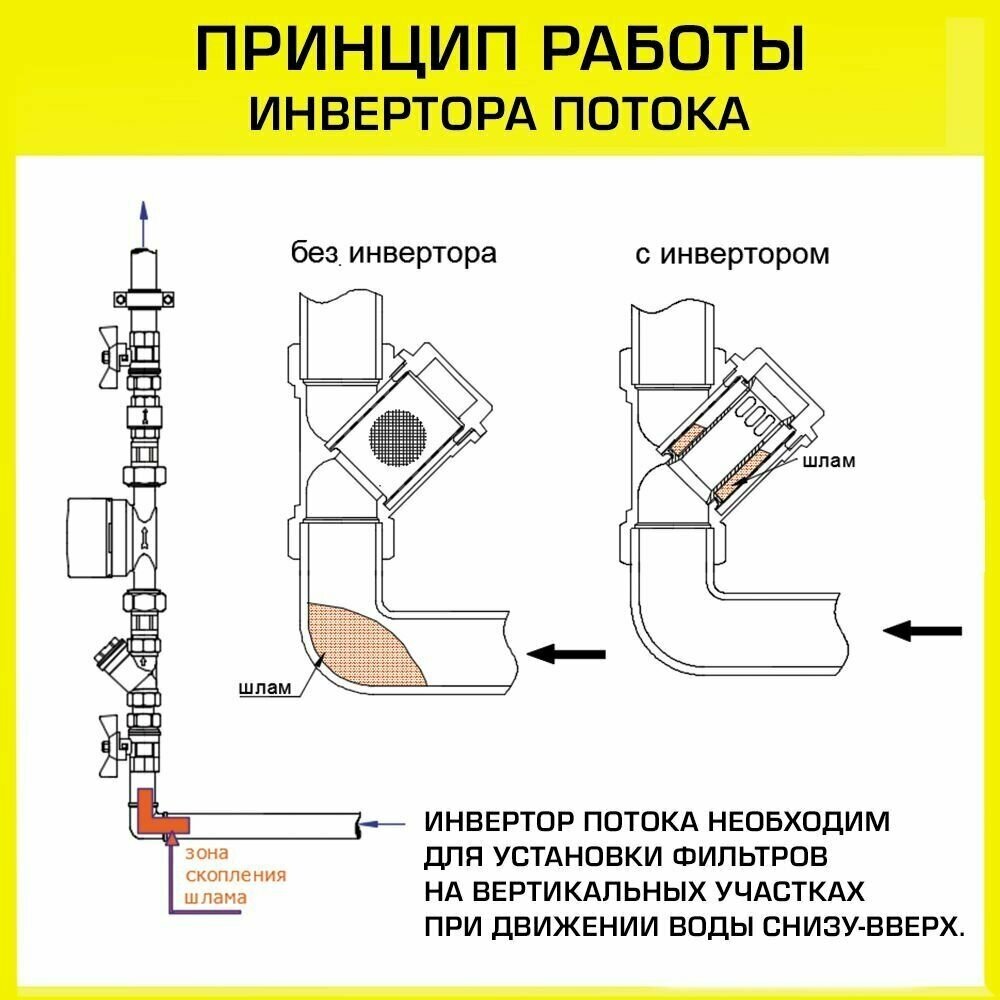 ПРИНЦИП РАБОТЫ
ИНВЕРТОРА ПОТОКА

без инвертора

с инвертором

шлам

шлам

зона скопления шлама

ИНВЕРТОР ПОТОКА НЕОБХОДИМ ДЛЯ УСТАНОВКИ ФИЛЬТРОВ НА ВЕРТИКАЛЬНЫХ УЧАСТКАХ ПРИ ДВИЖЕНИИ ВОДЫ СНИЗУ-ВВЕРХ.