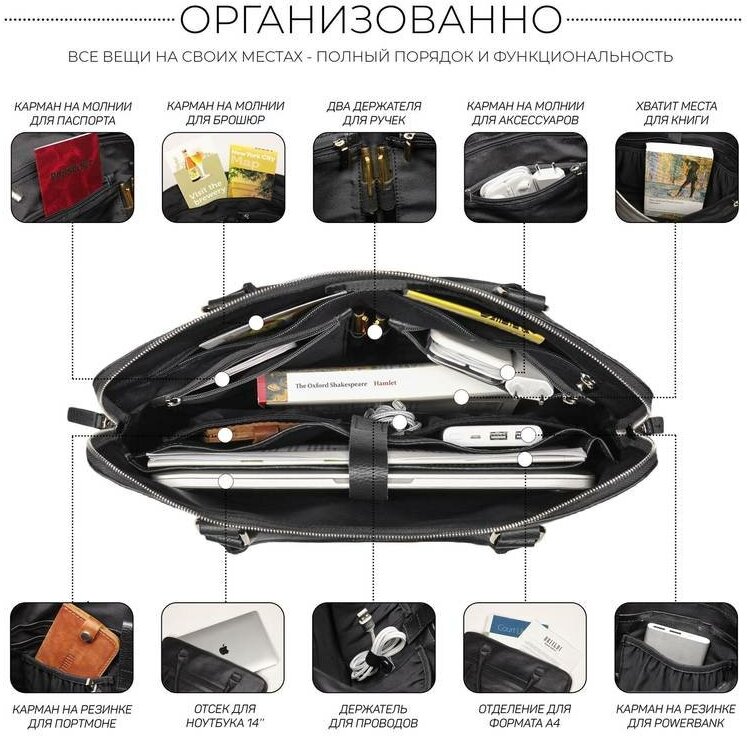 ОРГАНИЗОВАННО

ВСЕ ВЕЩИ НА СВОИХ МЕСТАХ - ПОЛНЫЙ ПОРЯДОК И ФУНКЦИОНАЛЬНОСТЬ

КАРМАН НА МОЛНИИ ДЛЯ ПАСПОРТА

КАРМАН НА МОЛНИИ ДЛЯ БРОШЮР

ДВА ДЕРЖАТЕЛЯ ДЛЯ РУЧЕК

КАРМАН НА МОЛНИИ ДЛЯ АКСЕССУАРОВ

ХВАТИТ МЕСТА ДЛЯ КНИГИ

Visit the brewery

New York City

The Oxford Shakespeare Hamlet

КАРМАН НА РЕЗИНКЕ ДЛЯ ПОРТМОНЕ

ОТСЕК ДЛЯ НОУТБУКА 14''

ДЕРЖАТЕЛЬ ДЛЯ ПРОВОДОВ

ОТДЕЛЕНИЕ ДЛЯ ФОРМАТА А4

КАРМАН НА РЕЗИНКЕ ДЛЯ POWERBANK