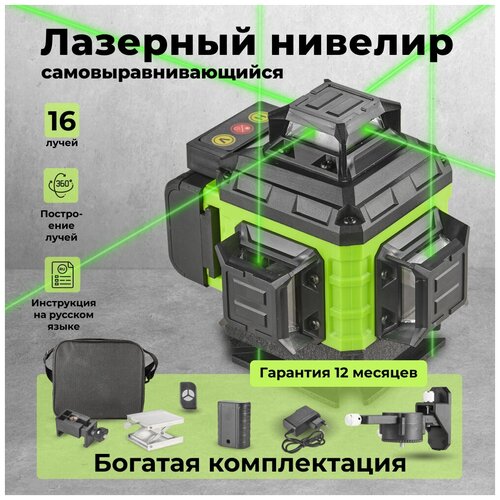 Лазерный нивелир
самовыравнивающийся

16
лучей

360°
Построение лучей

Инструкция на русском языке

Гарантия 12 месяцев

Богатая комплектация