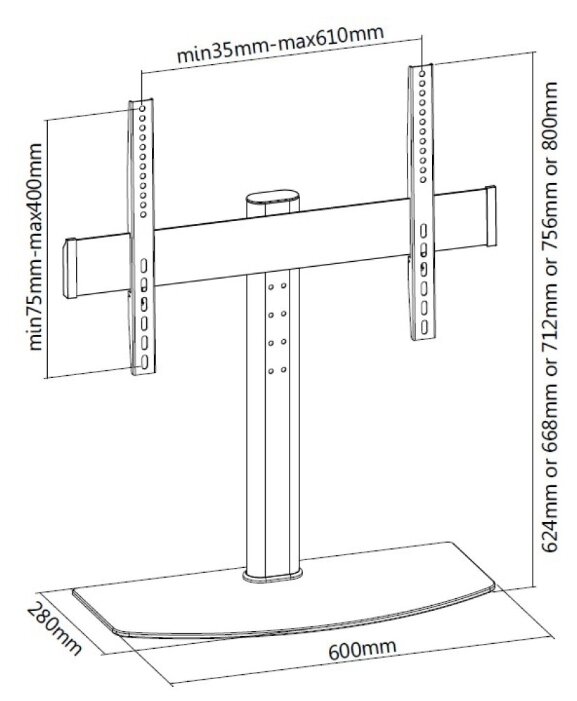 min35mm-max610mm

min75mm-max400mm

624mm or 668mm or 712mm or 756mm or 800mm

280mm

600mm