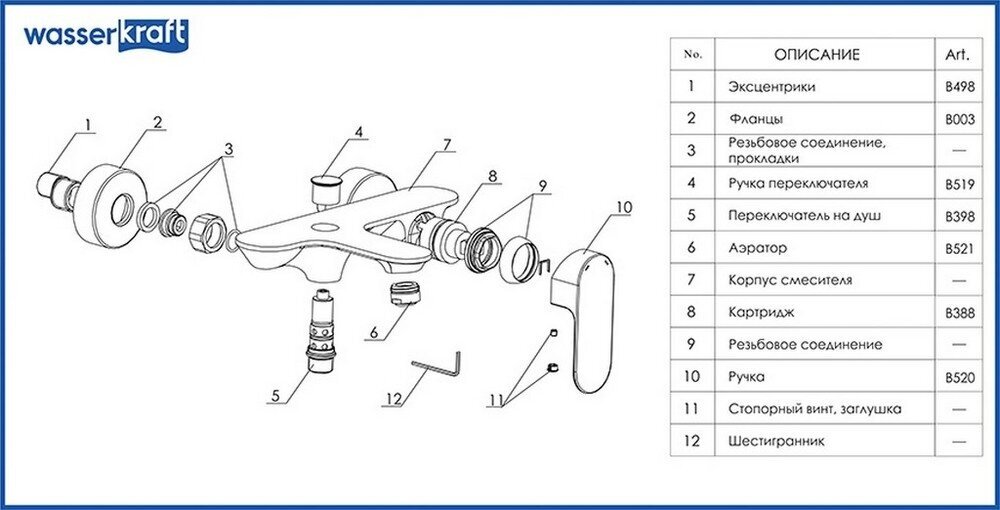 wasserkraft

1 2 3 4 7 8 9 10 6 5 12 11

| No. | ОПИСАНИЕ | Art. |
|---|---|---|
| 1 | Эксцентрики | B498 |
| 2 | Фланцы | B003 |
| 3 | Резьбовое соединение, прокладки | — |
| 4 | Ручка переключателя | B519 |
| 5 | Переключатель на душ | B398 |
| 6 | Аэратор | B521 |
| 7 | Корпус смесителя | — |
| 8 | Картридж | B388 |
| 9 | Резьбовое соединение | — |
| 10 | Ручка | B520 |
| 11 | Стопорный винт, заглушка | — |
| 12 | Шестигранник | — |