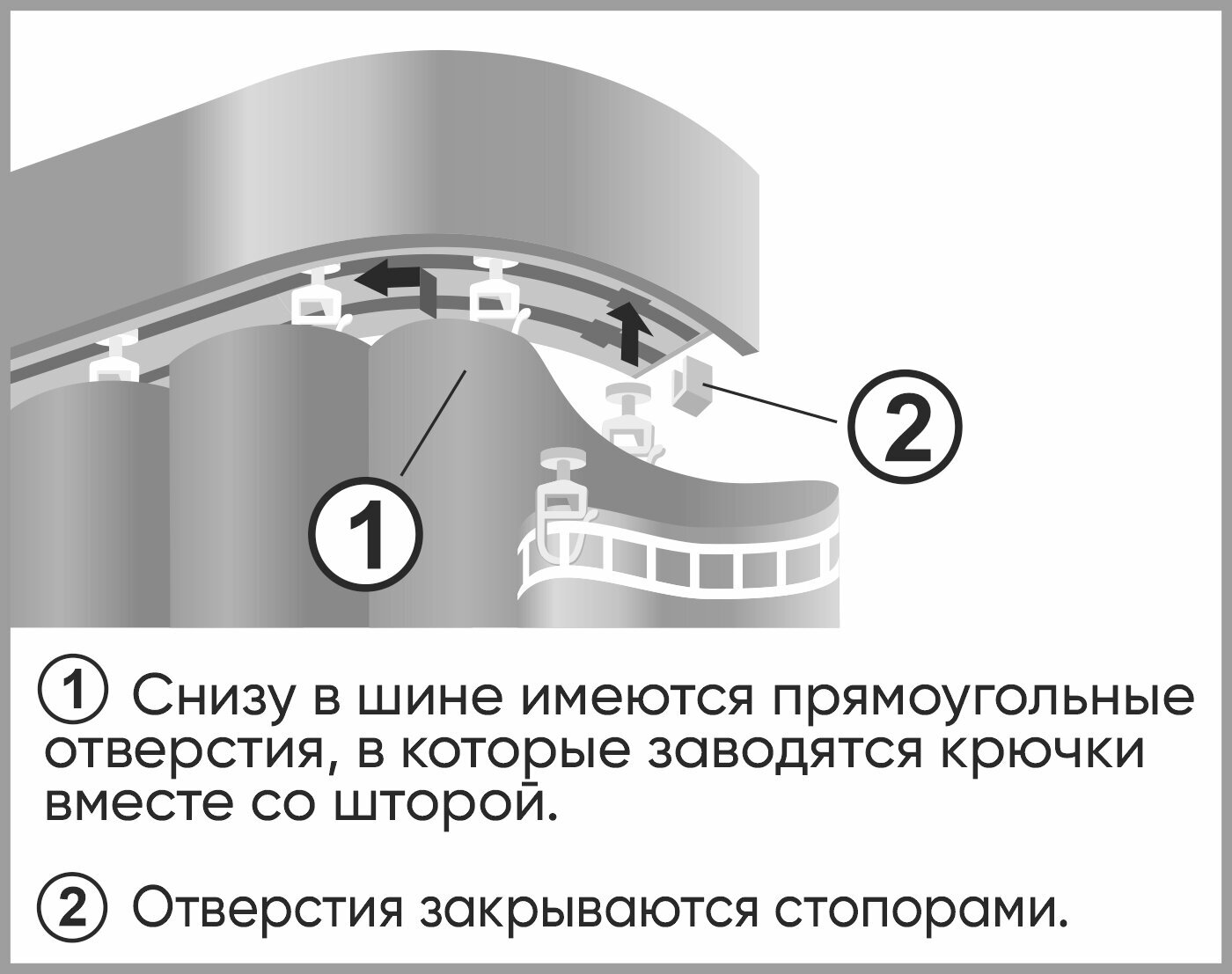 2

1

① Снизу в шине имеются прямоугольные отверстия, в которые заводятся крючки вместе со шторой.

② Отверстия закрываются стопорами.