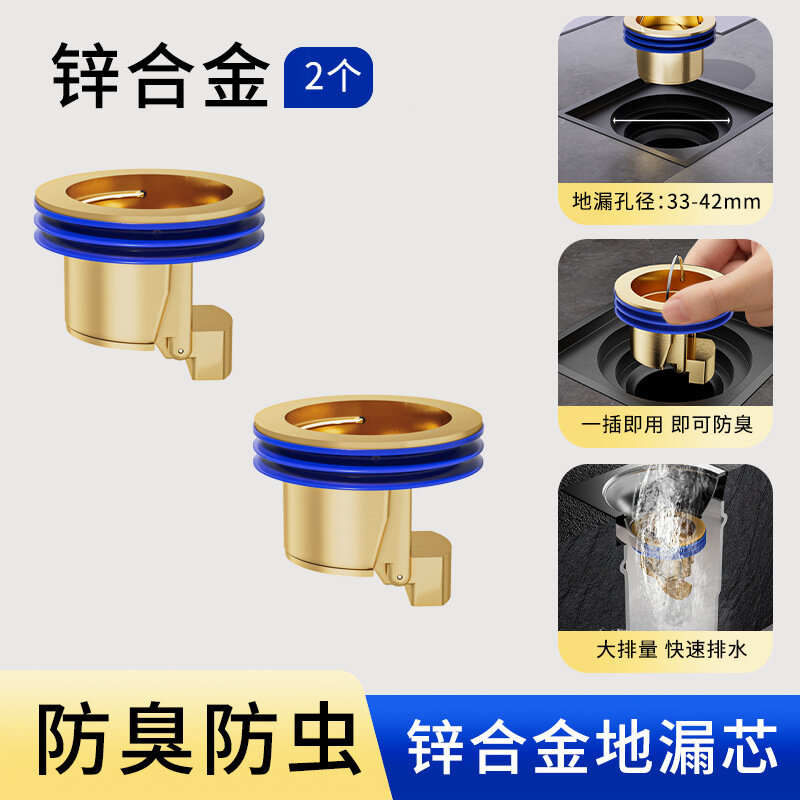 锌合金 2个

地漏孔径:33-42mm

一插即用 即可防臭

大排量 快速排水

防臭防虫

锌合金地漏芯