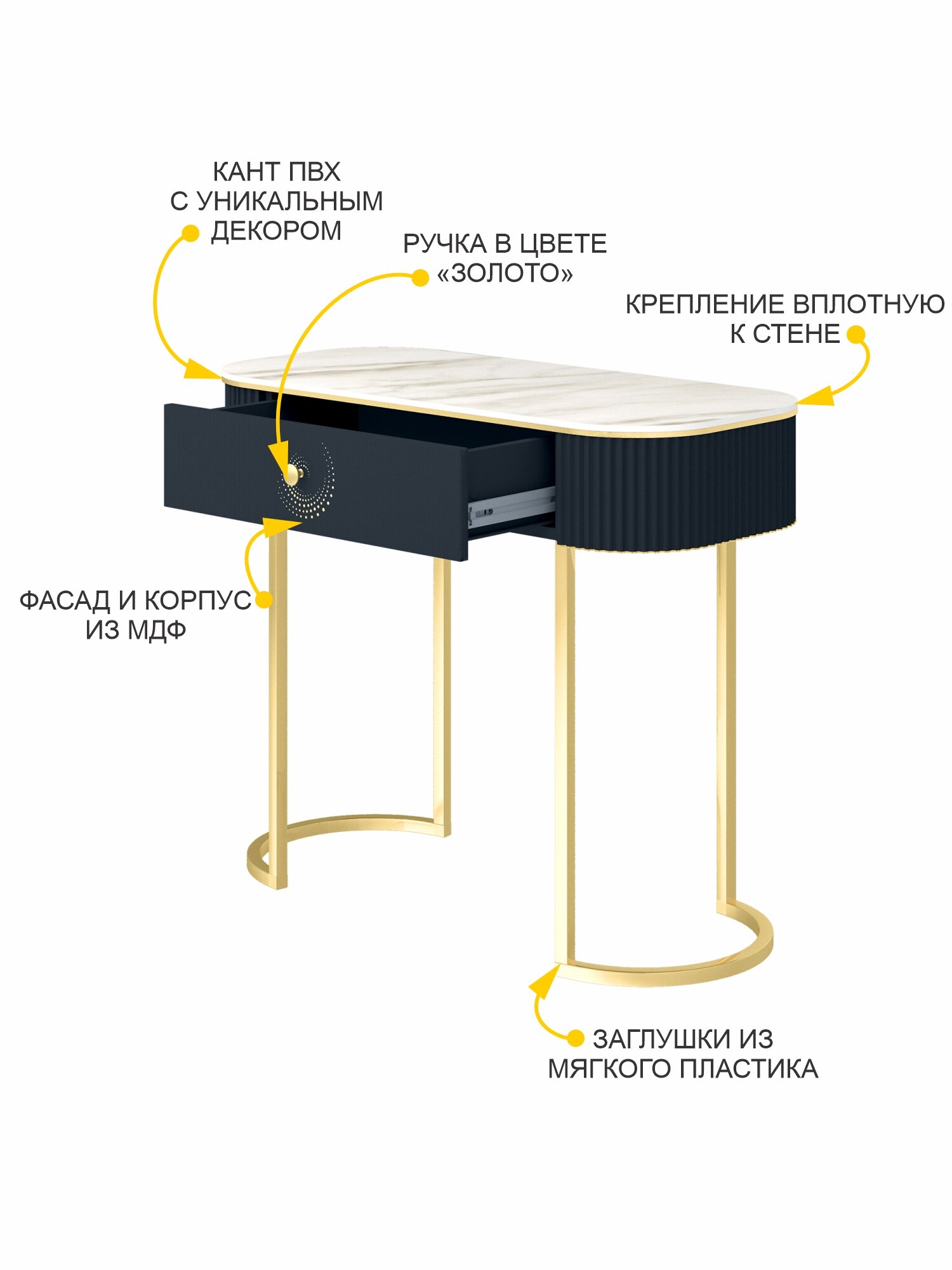 КАНТ ПВХ
С УНИКАЛЬНЫМ
ДЕКОРОМ

РУЧКА В ЦВЕТЕ
«ЗОЛОТО»

КРЕПЛЕНИЕ ВПЛОТНУЮ
К СТЕНЕ

ФАСАД И КОРПУС
ИЗ МДФ

ЗАГЛУШКИ ИЗ
МЯГКОГО ПЛАСТИКА