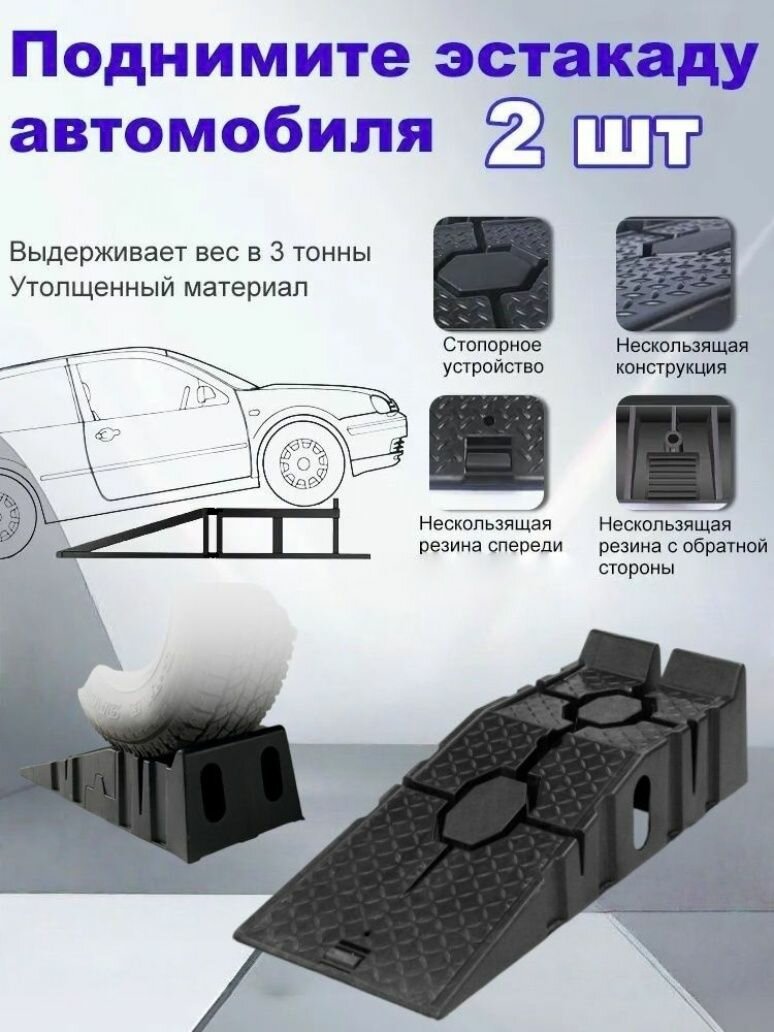 Поднимите эстакаду автомобиля 2 шт

Выдерживает вес в 3 тонны
Утолщенный материал

Стопорное устройство

Нескользящая конструкция

Нескользящая резина спереди

Нескользящая резина с обратной стороны