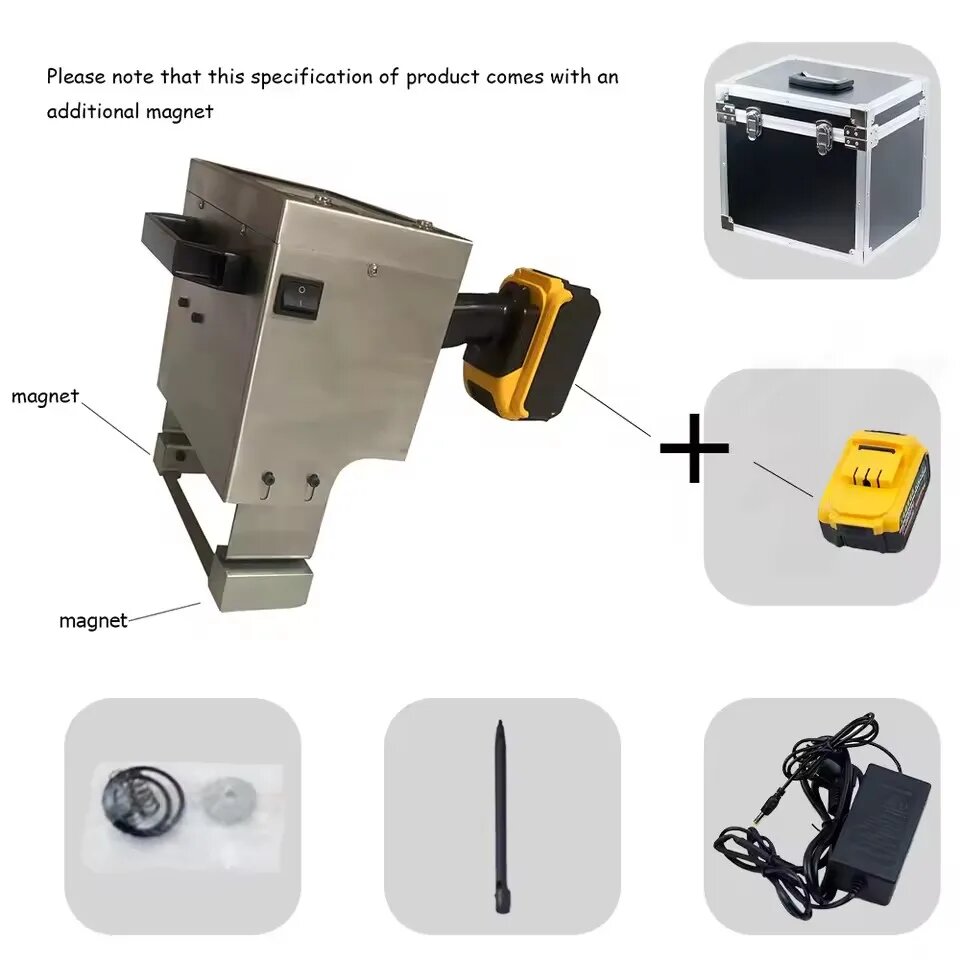 Please note that this specification of product comes with an additional magnet

magnet

magnet

+