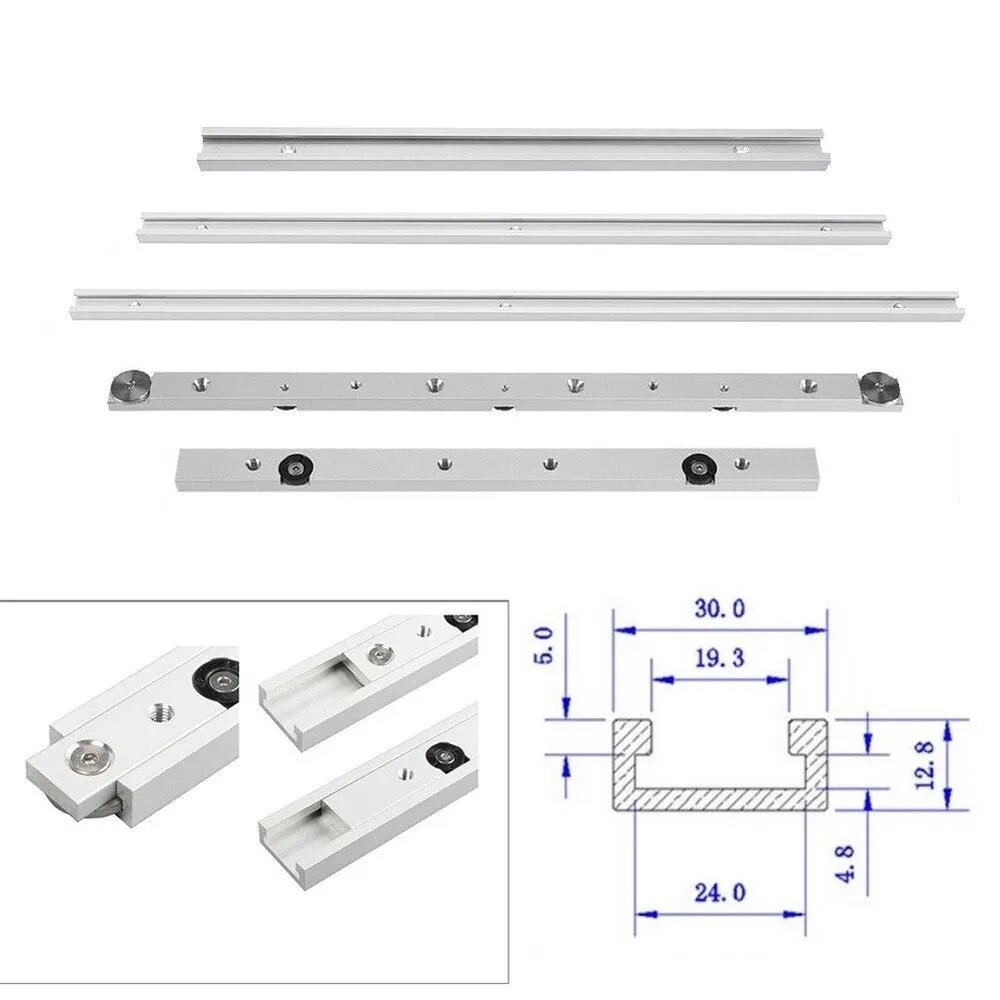 30.0
5.0
19.3
12.8
4.8
24.0