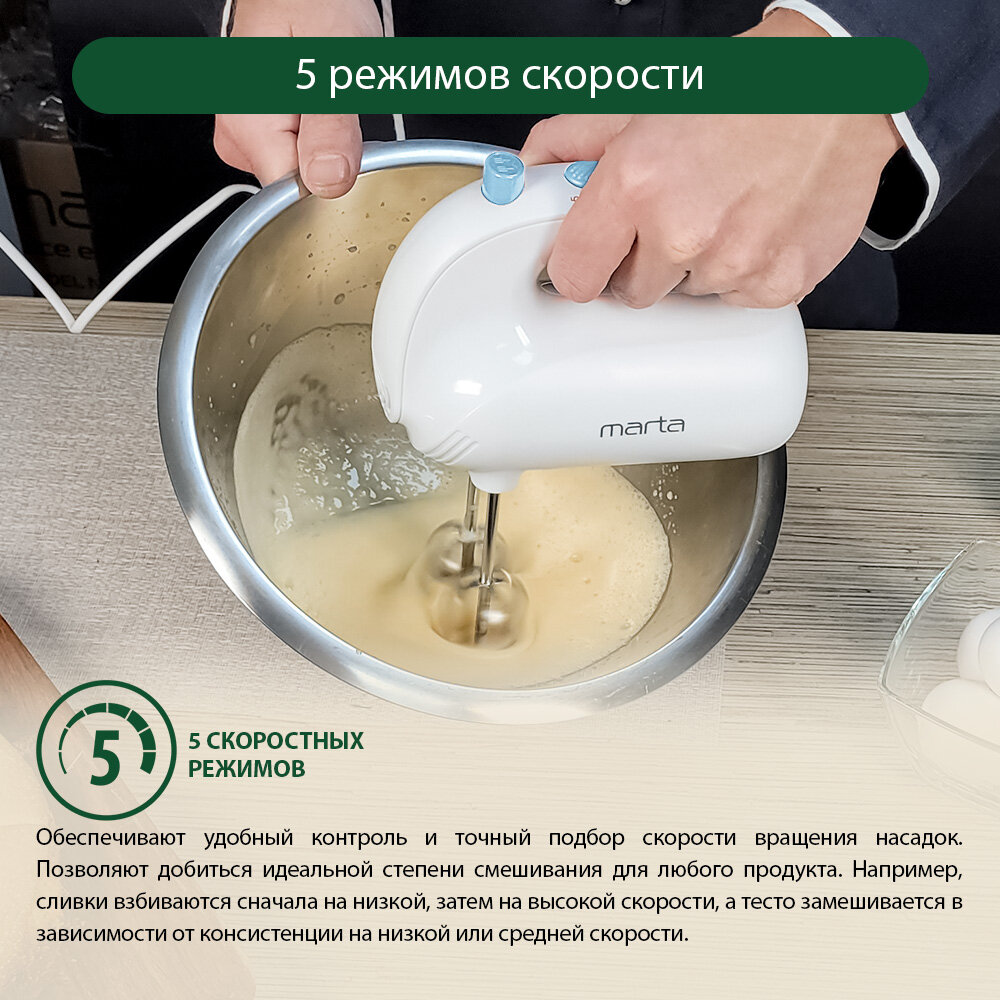 5 режимов скорости

marta

5

5 СКОРОСТНЫХ РЕЖИМОВ

Обеспечивают удобный контроль и точный подбор скорости вращения насадок. Позволяют добиться идеальной степени смешивания для любого продукта. Например, сливки взбиваются сначала на низкой, затем на высокой скорости, а тесто замешивается в зависимости от консистенции на низкой или средней скорости.