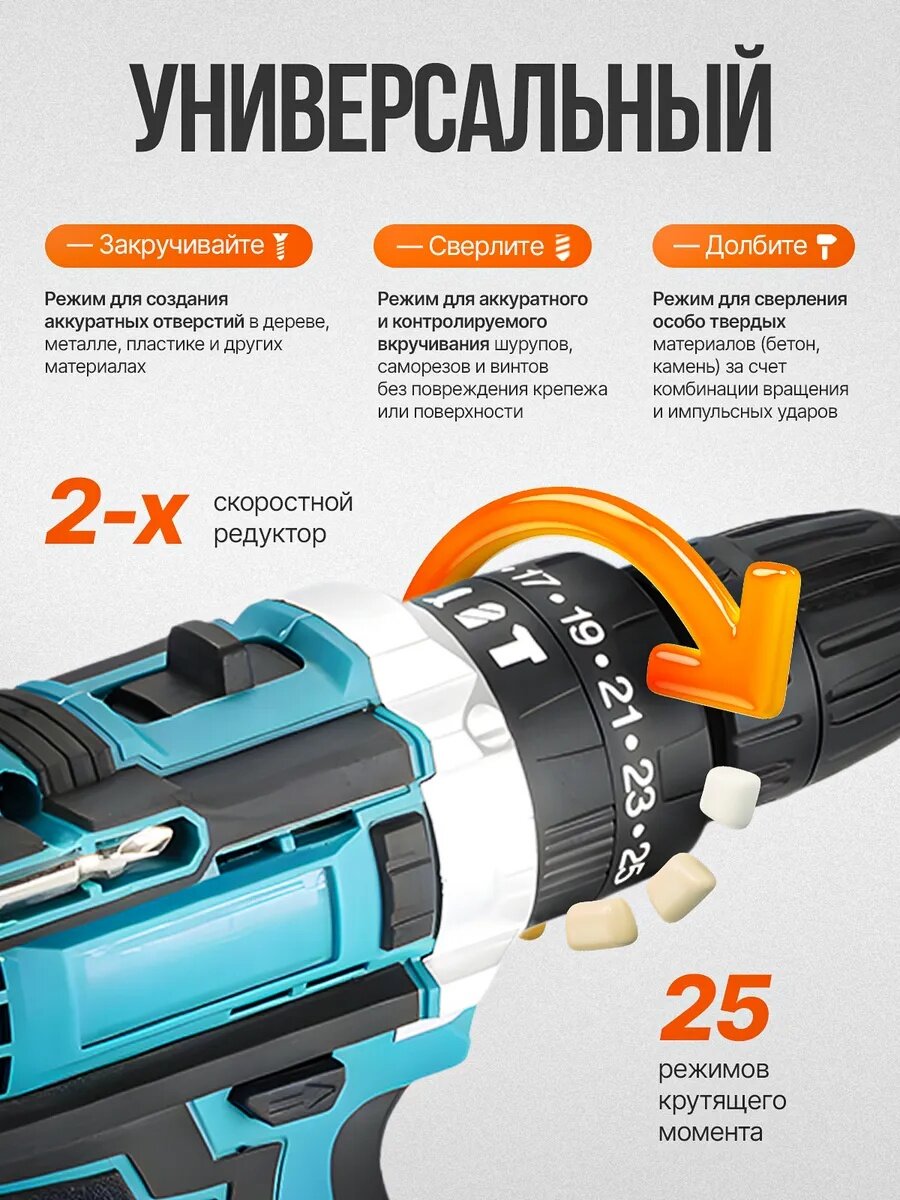 УНИВЕРСАЛЬНЫЙ

— Закручивайте

Режим для создания аккуратных отверстий в дереве, металле, пластике и других материалах

— Сверлите

Режим для аккуратного и контролируемого вкручивания шурупов, саморезов и винтов без повреждения крепежа или поверхности

— Долбите

Режим для сверления особо твердых материалов (бетон, камень) за счет комбинации вращения и импульсных ударов

2-х скоростной редуктор

17 • 19 • 21 • 23 • 25

25 режимов крутящего момента