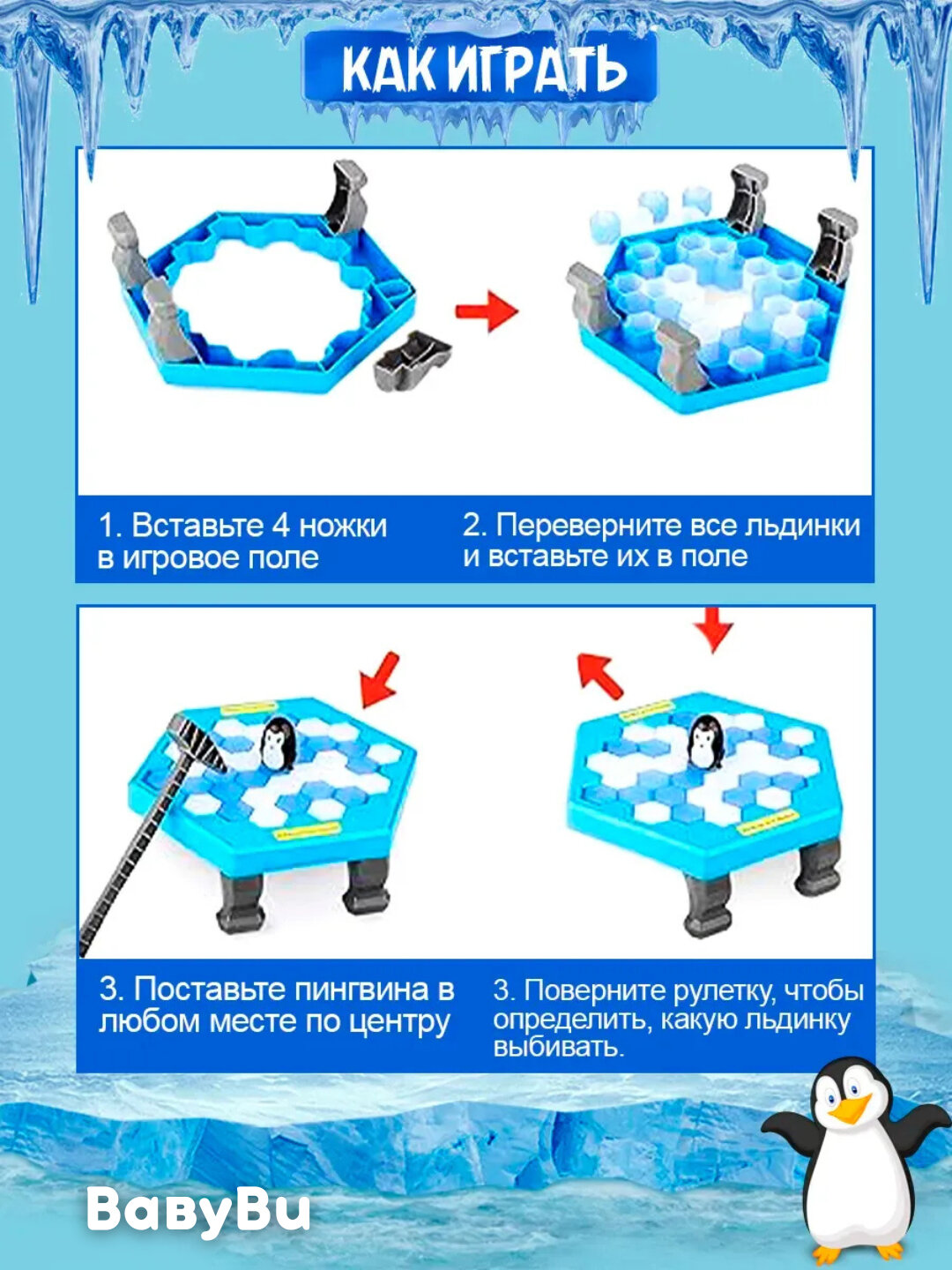 КАК ИГРАТЬ

1. Вставьте 4 ножки в игровое поле

2. Переверните все льдинки и вставьте их в поле

3. Поставьте пингвина в любом месте по центру

3. Поверните рулетку, чтобы определить, какую льдинку выбивать.

BabyBu