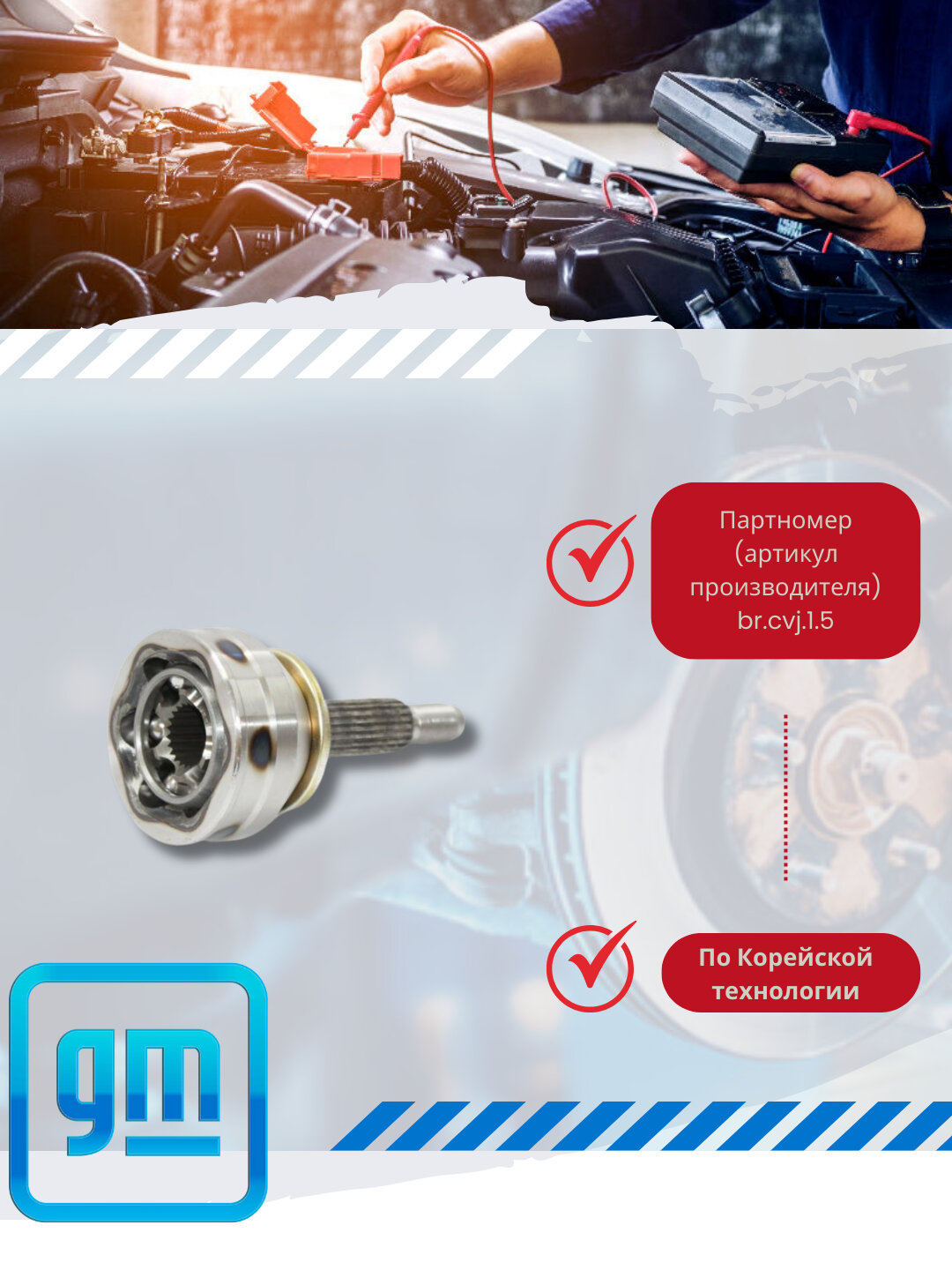 Партномер (артикул производителя) br.cvj.1.5

По Корейской технологии

gm