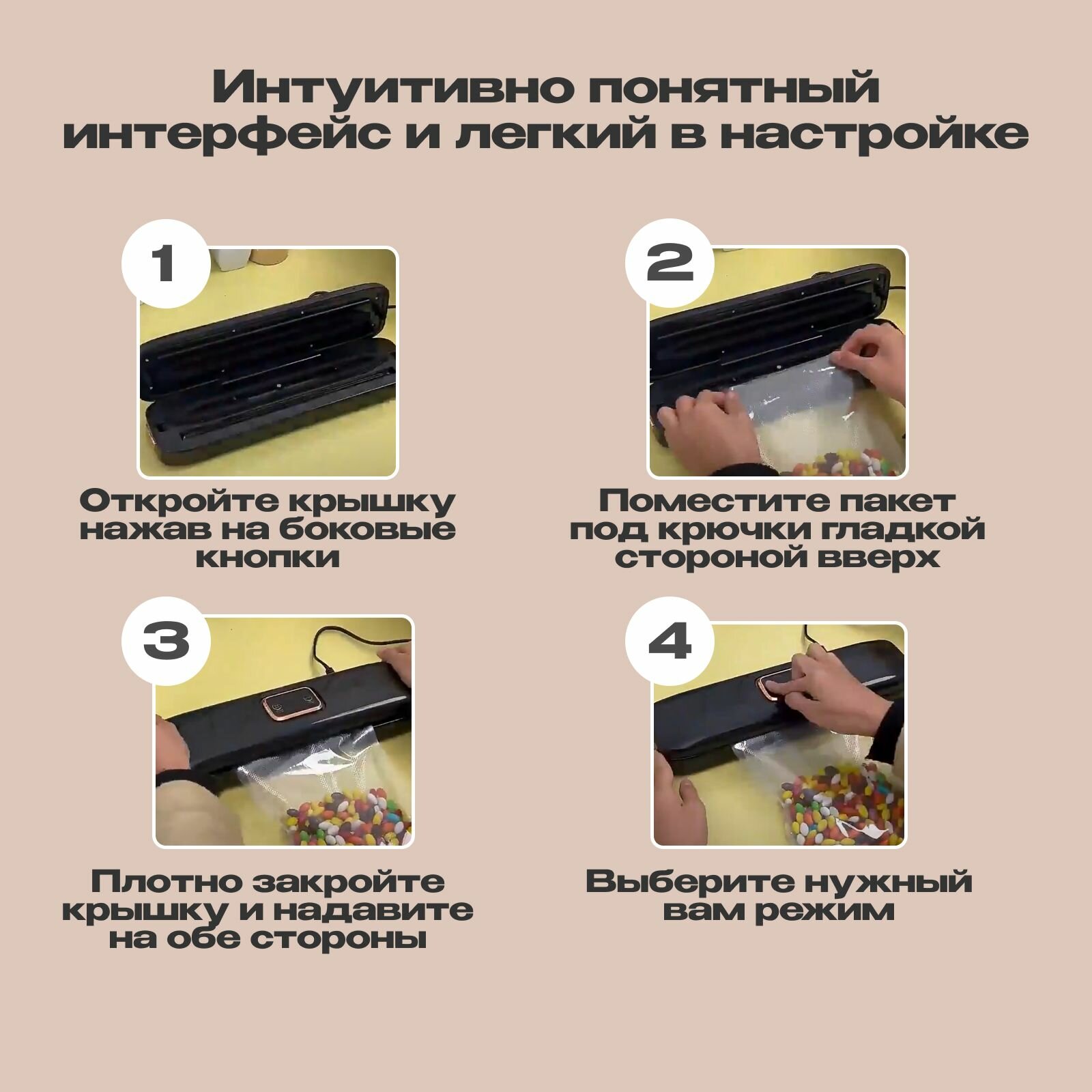 Интуитивно понятный интерфейс и легкий в настройке

1

Откройте крышку нажав на боковые кнопки

2

Поместите пакет под крючки гладкой стороной вверх

3

Плотно закройте крышку и надавите на обе стороны

4

Выберите нужный вам режим