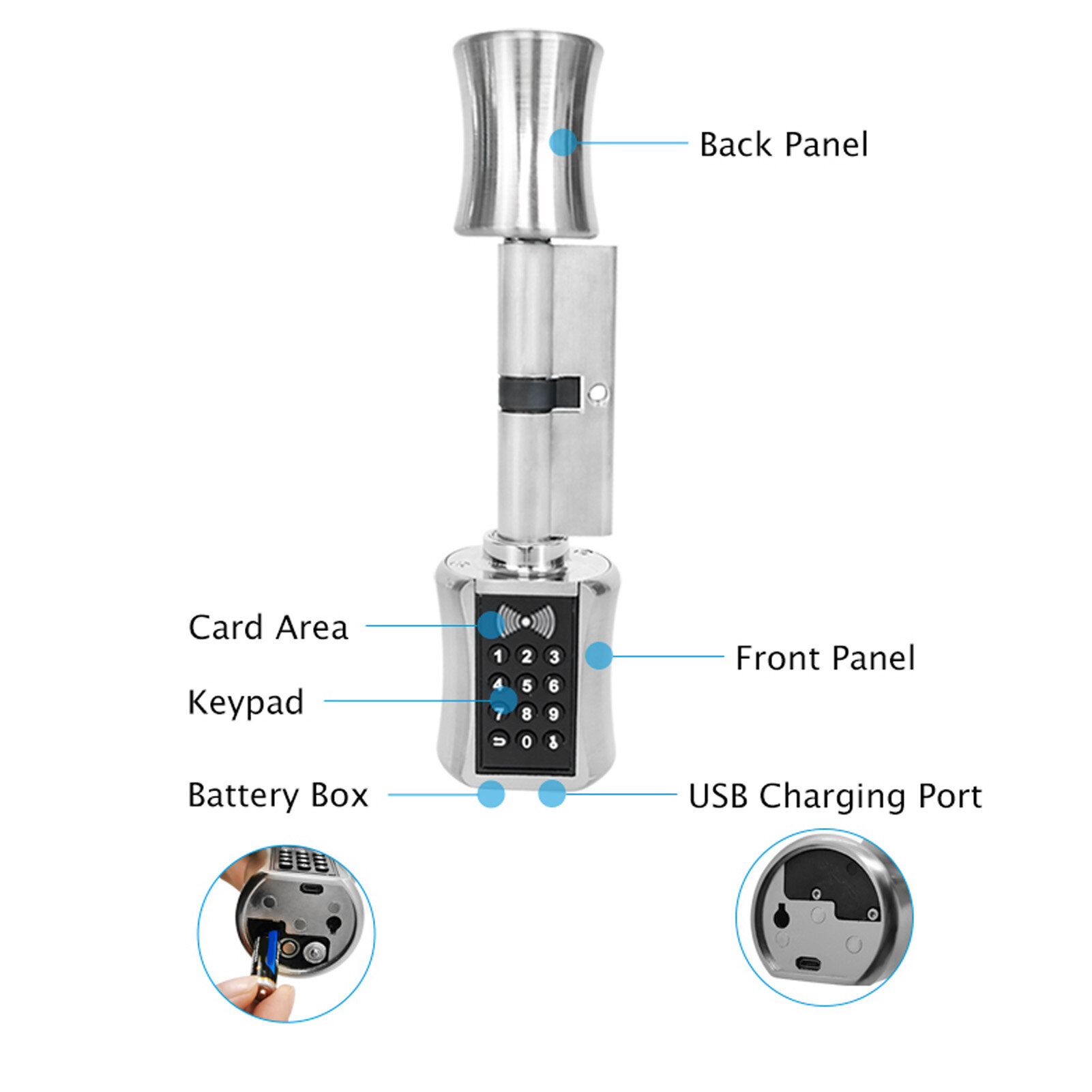 Back Panel

Card Area

Front Panel

Keypad

1 2 3
4 5 6
7 8 9
0

Battery Box

USB Charging Port