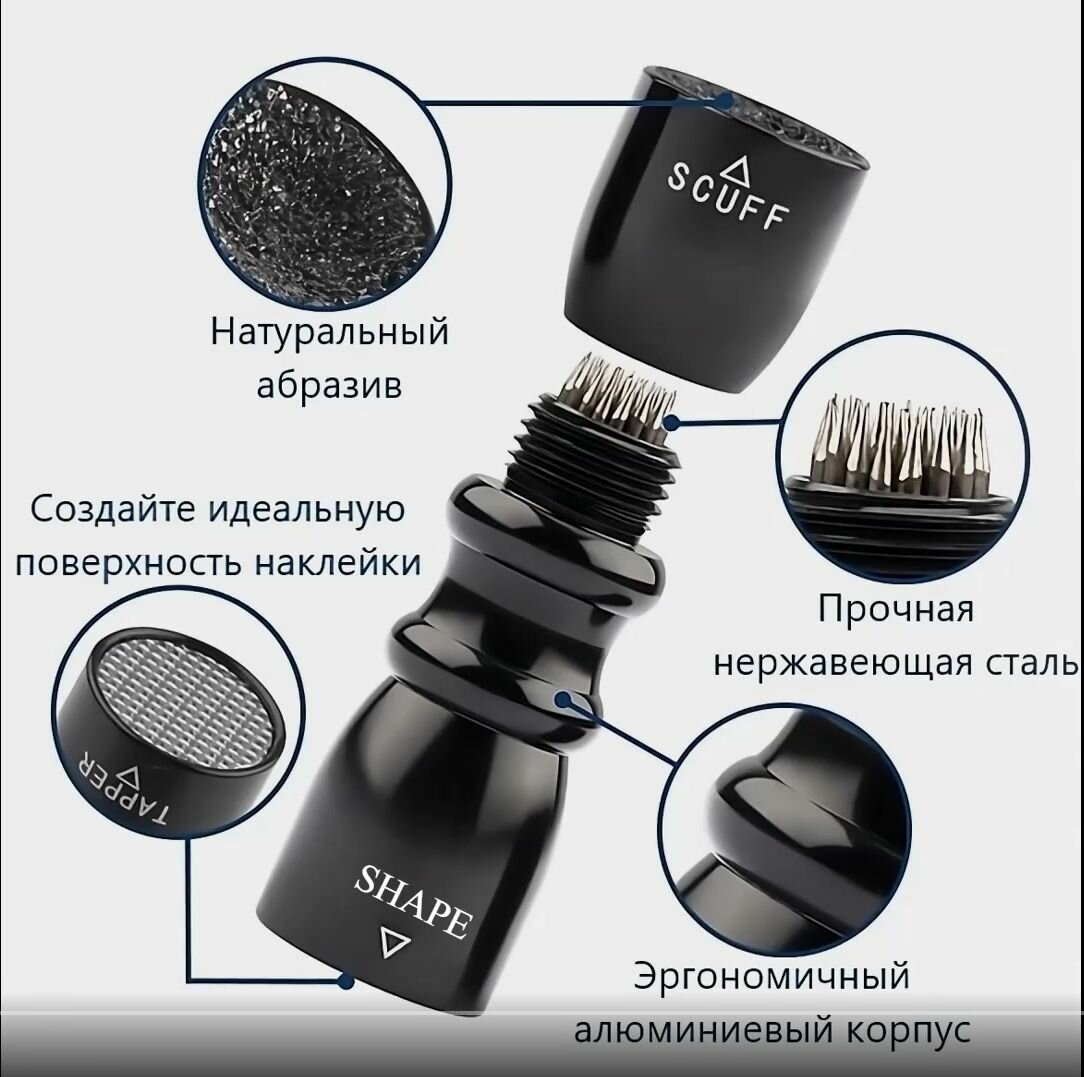 SCUFF

Натуральный абразив

Создайте идеальную поверхность наклейки

Прочная нержавеющая сталь

TAPPER

SHAPE

Эргономичный алюминиевый корпус