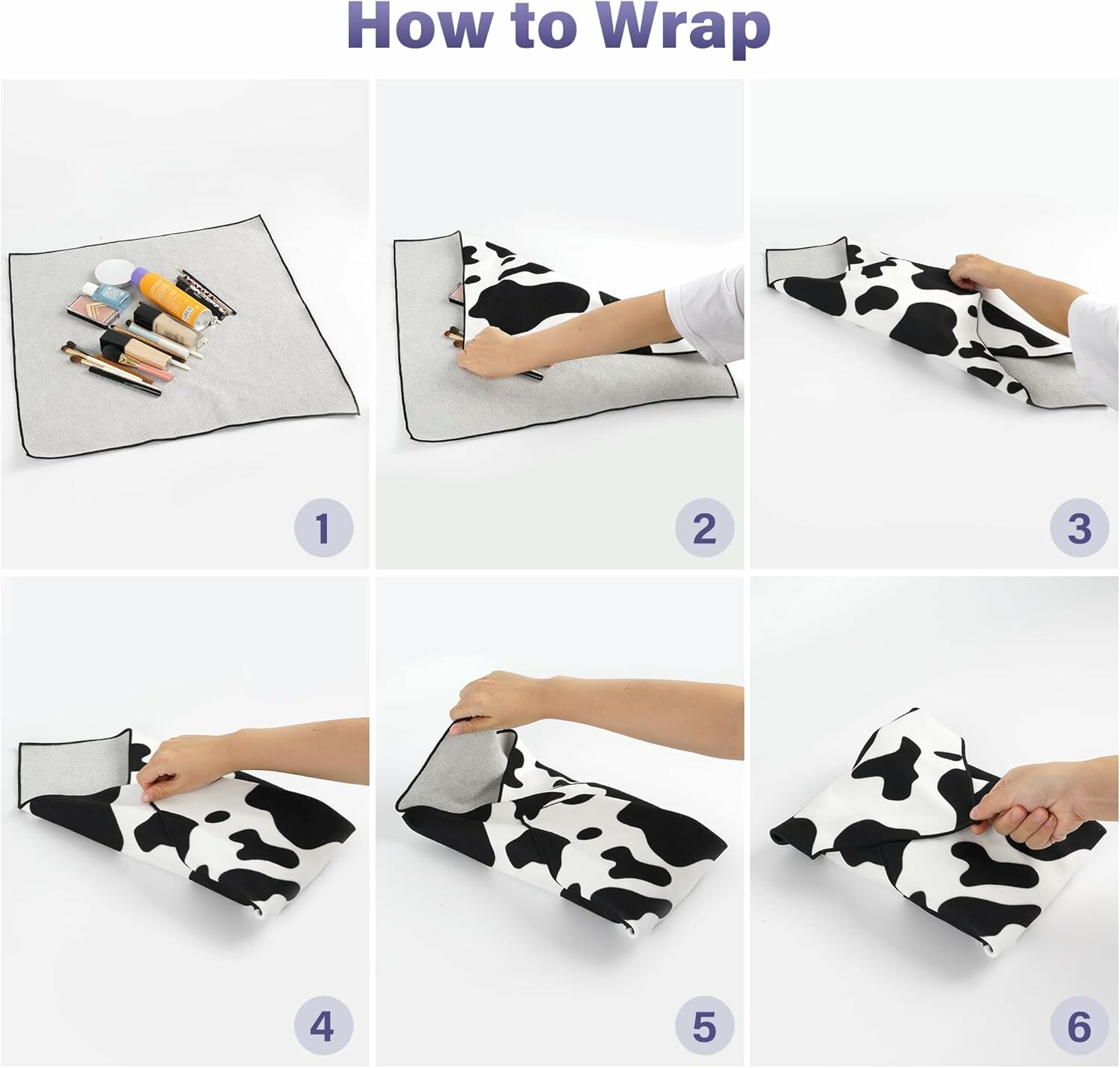 How to Wrap

1

2

3

4

5

6