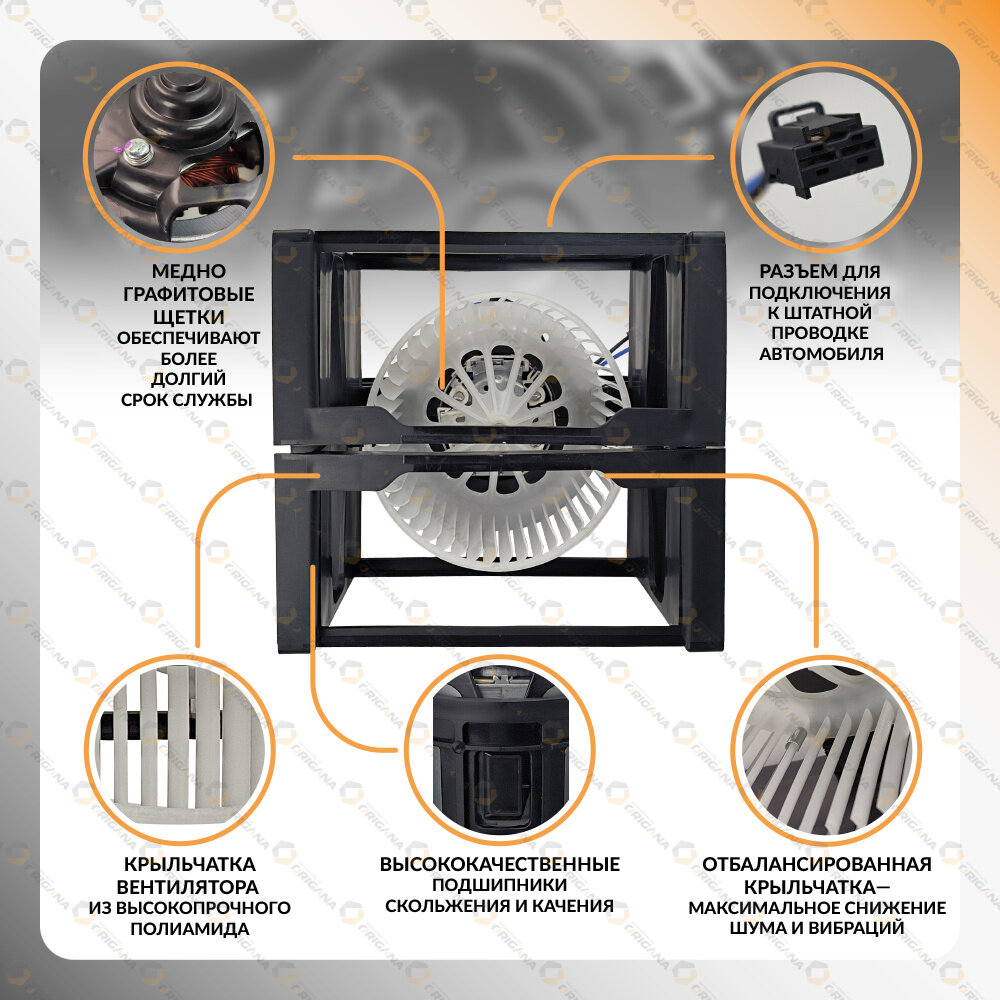 МЕДНО ГРАФИТОВЫЕ ЩЕТКИ
ОБЕСПЕЧИВАЮТ БОЛЕЕ ДОЛГИЙ СРОК СЛУЖБЫ

РАЗЪЕМ ДЛЯ ПОДКЛЮЧЕНИЯ К ШТАТНОЙ ПРОВОДКЕ АВТОМОБИЛЯ

КРЫЛЬЧАТКА ВЕНТИЛЯТОРА
ИЗ ВЫСОКОПРОЧНОГО ПОЛИАМИДА

ВЫСОКОКАЧЕСТВЕННЫЕ
ПОДШИПНИКИ СКОЛЬЖЕНИЯ И КАЧЕНИЯ

ОТБАЛАНСИРОВАННАЯ КРЫЛЬЧАТКА—
МАКСИМАЛЬНОЕ СНИЖЕНИЕ ШУМА И ВИБРАЦИЙ

FRIGANA