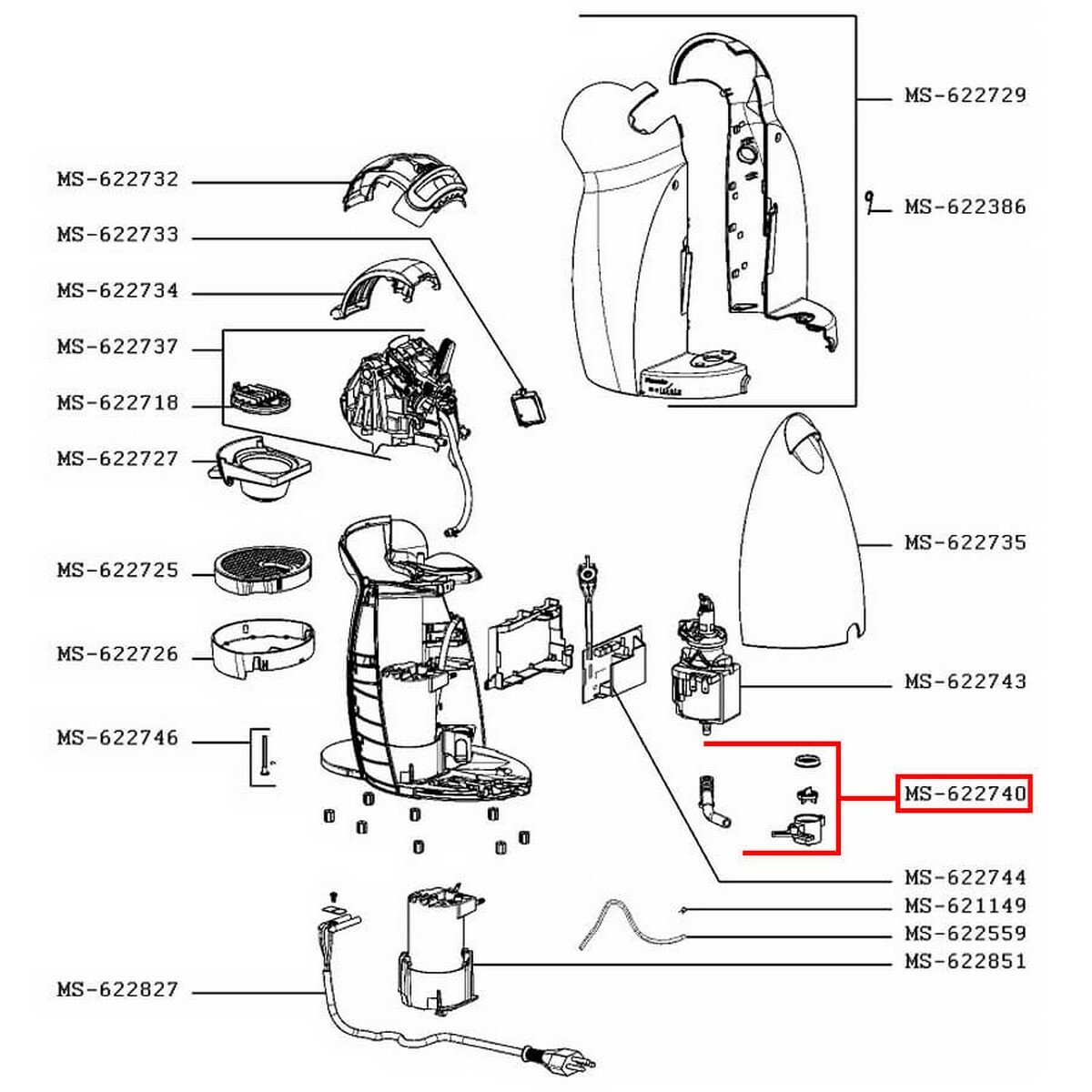 MS-622732
MS-622733
MS-622734
MS-622737
MS-622718
MS-622727
MS-622725
MS-622726
MS-622746
MS-622827

MS-622729
MS-622386
MS-622735
MS-622743
MS-622740
MS-622744
MS-621149
MS-622559
MS-622851