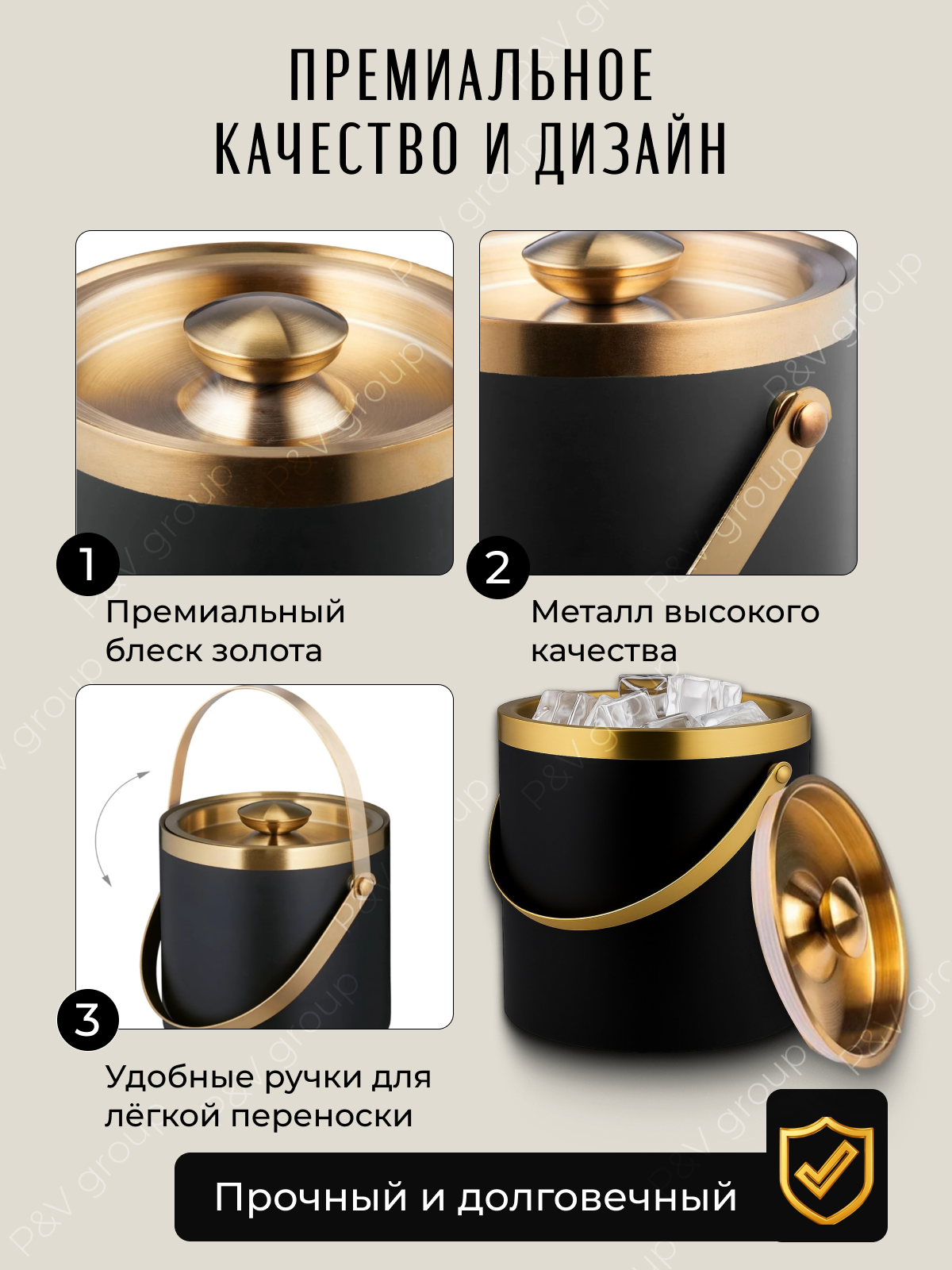 ПРЕМИАЛЬНОЕ КАЧЕСТВО И ДИЗАЙН

1
Премиальный блеск золота

2
Металл высокого качества

3
Удобные ручки для лёгкой переноски

Прочный и долговечный

P&V group