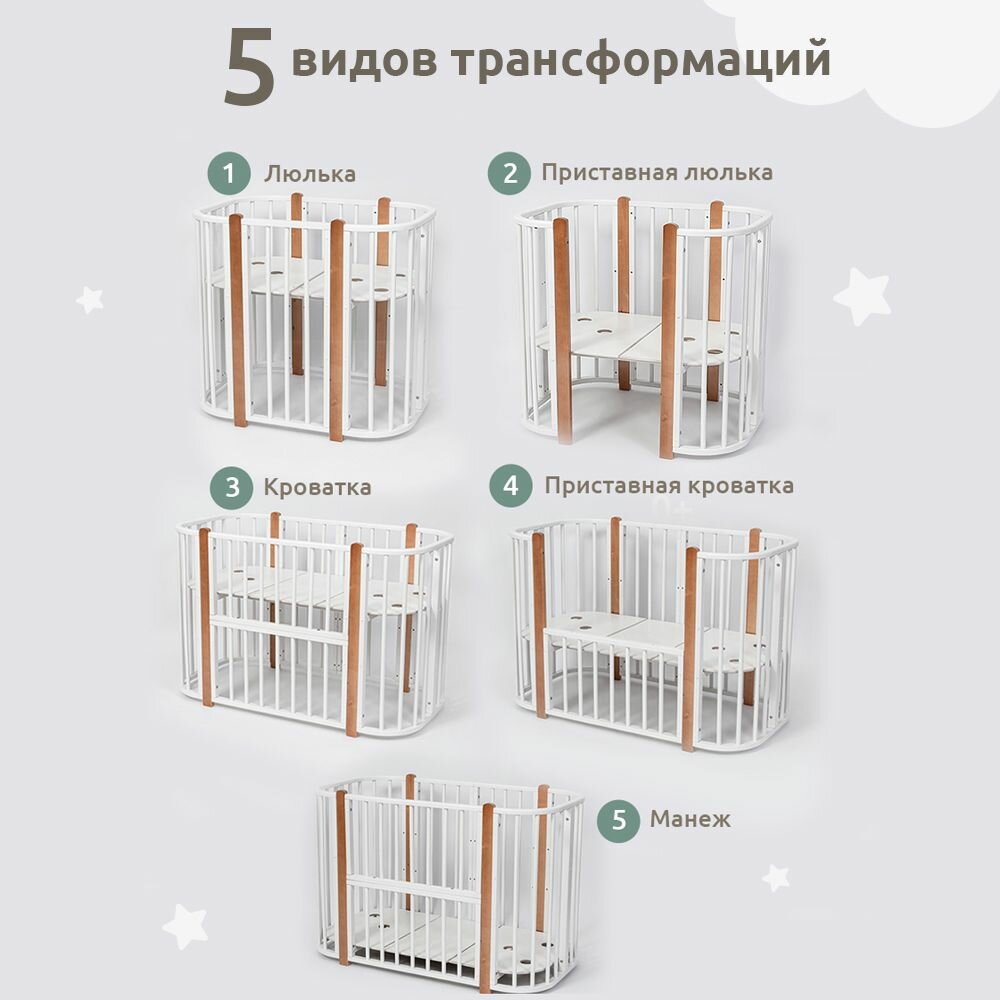 5 видов трансформаций

1 Люлька

2 Приставная люлька

3 Кроватка

4 Приставная кроватка

5 Манеж