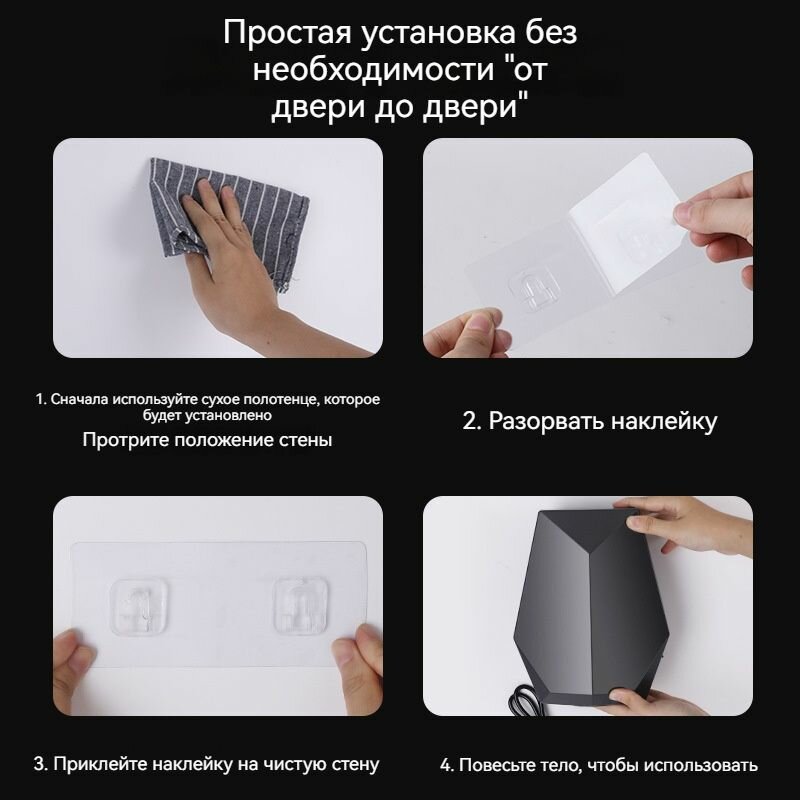 Простая установка без необходимости "от двери до двери"

1. Сначала используйте сухое полотенце, которое будет установлено

Протрите положение стены

2. Разорвать наклейку

3. Приклейте наклейку на чистую стену

4. Повесьте тело, чтобы использовать