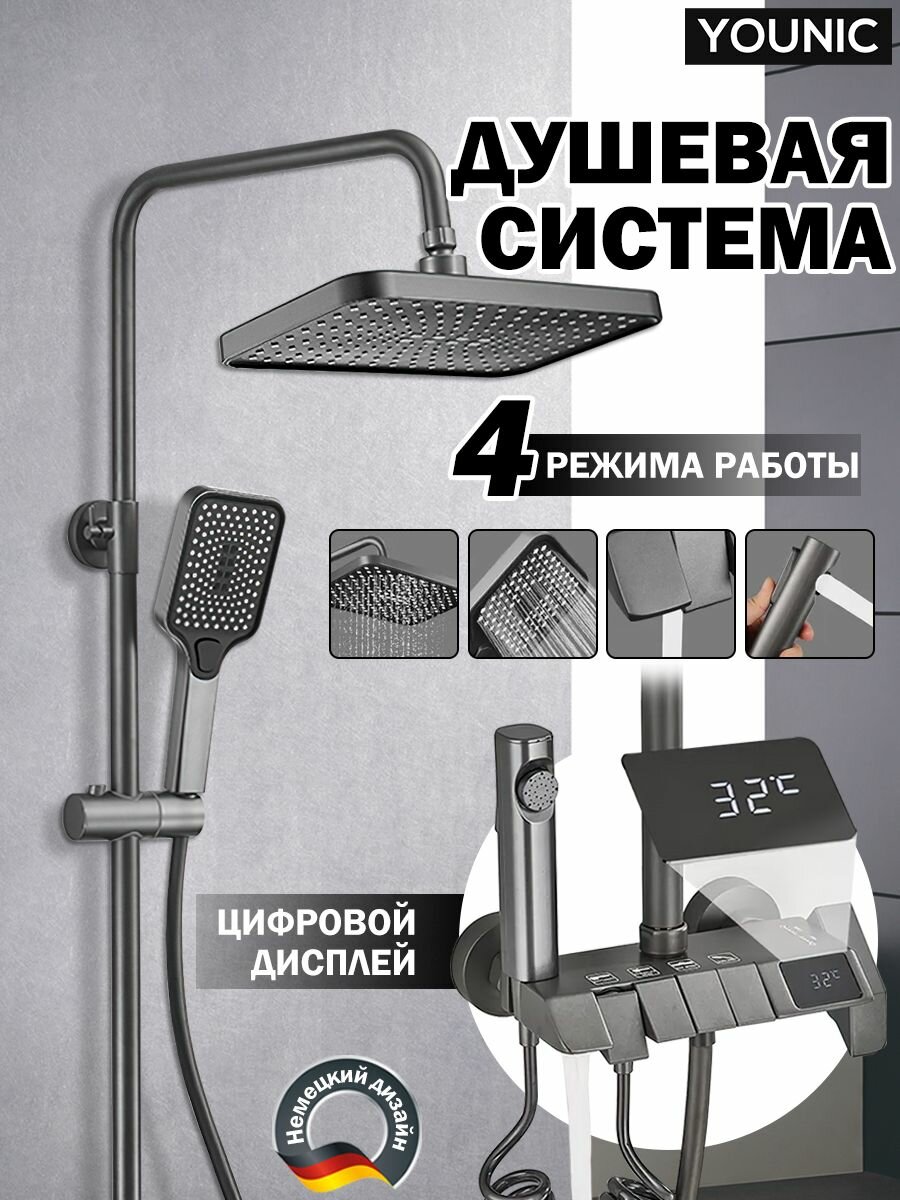 YOUNIC

ДУШЕВАЯ СИСТЕМА

4 РЕЖИМА РАБОТЫ

32°C

ЦИФРОВОЙ ДИСПЛЕЙ

32°C

Немецкий дизайн