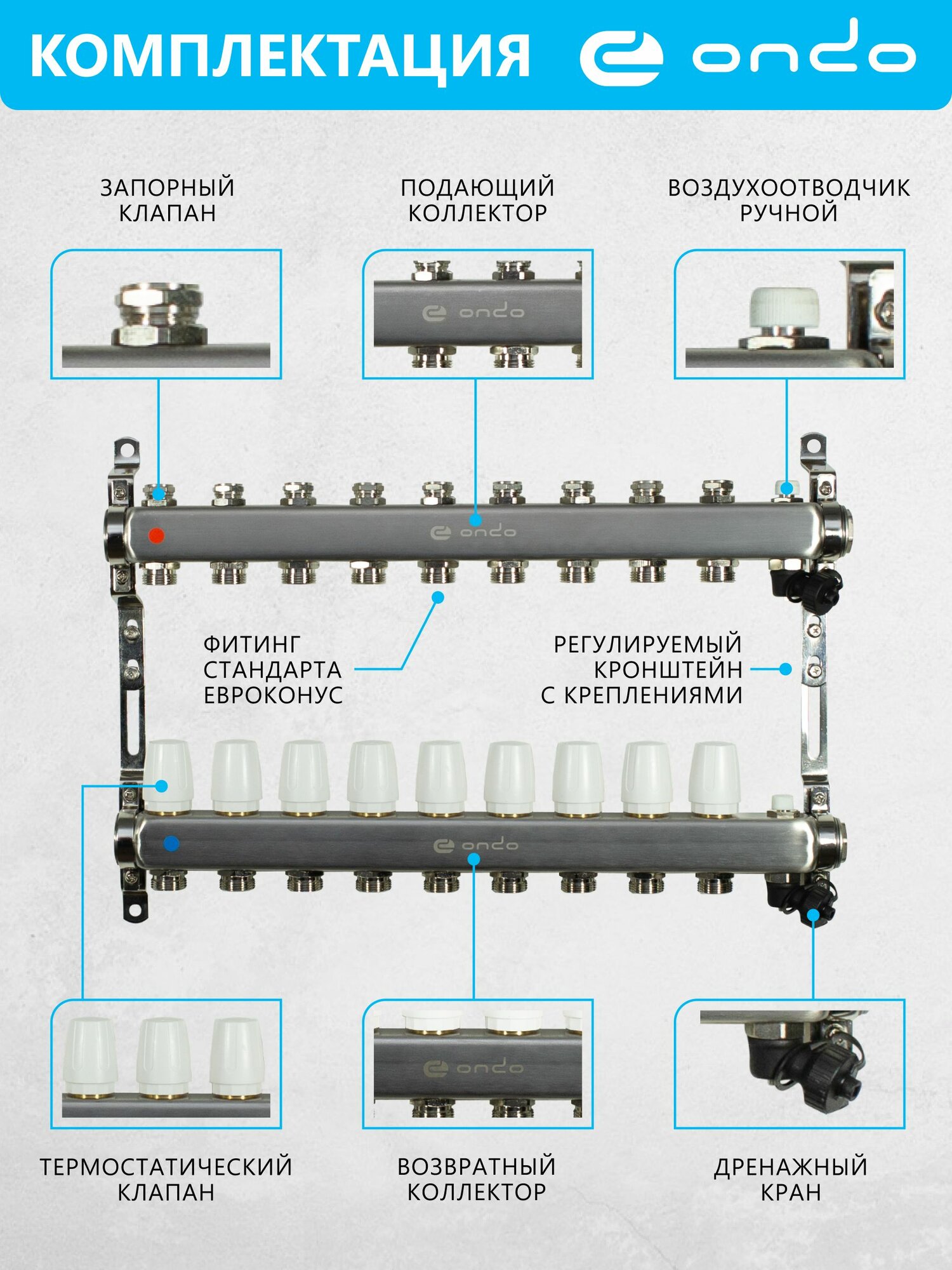 КОМПЛЕКТАЦИЯ ondo

ЗАПОРНЫЙ КЛАПАН

ПОДАЮЩИЙ КОЛЛЕКТОР

ВОЗДУХООТВОДЧИК РУЧНОЙ

ondo

ondo

ФИТИНГ СТАНДАРТА ЕВРОКОНУС

РЕГУЛИРУЕМЫЙ КРОНШТЕЙН С КРЕПЛЕНИЯМИ

ondo

ondo

ТЕРМОСТАТИЧЕСКИЙ КЛАПАН

ВОЗВРАТНЫЙ КОЛЛЕКТОР

ДРЕНАЖНЫЙ КРАН