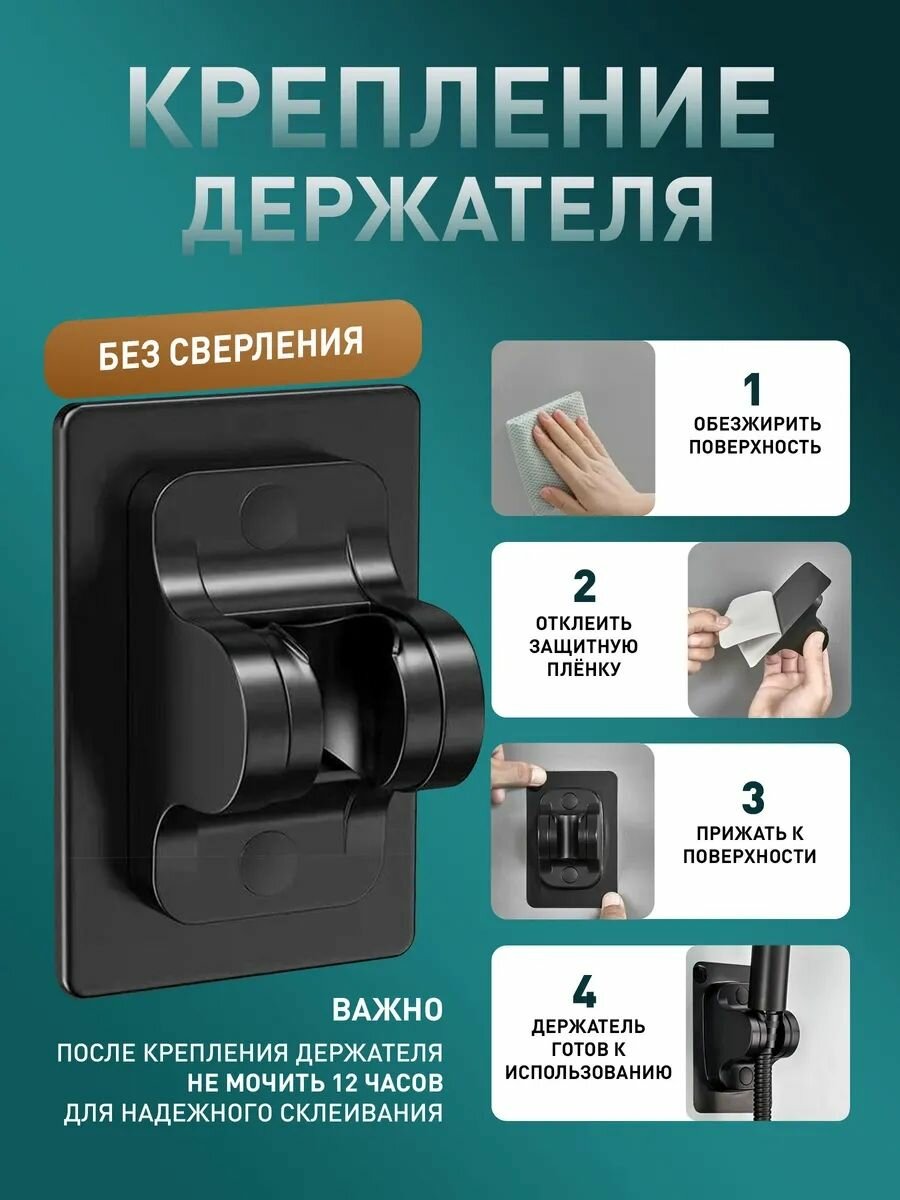 КРЕПЛЕНИЕ ДЕРЖАТЕЛЯ

БЕЗ СВЕРЛЕНИЯ

1
ОБЕЗЖИРИТЬ ПОВЕРХНОСТЬ

2
ОТКЛЕИТЬ ЗАЩИТНУЮ ПЛЁНКУ

3
ПРИЖАТЬ К ПОВЕРХНОСТИ

4
ДЕРЖАТЕЛЬ ГОТОВ К ИСПОЛЬЗОВАНИЮ

ВАЖНО
ПОСЛЕ КРЕПЛЕНИЯ ДЕРЖАТЕЛЯ НЕ МОЧИТЬ 12 ЧАСОВ ДЛЯ НАДЕЖНОГО СКЛЕИВАНИЯ