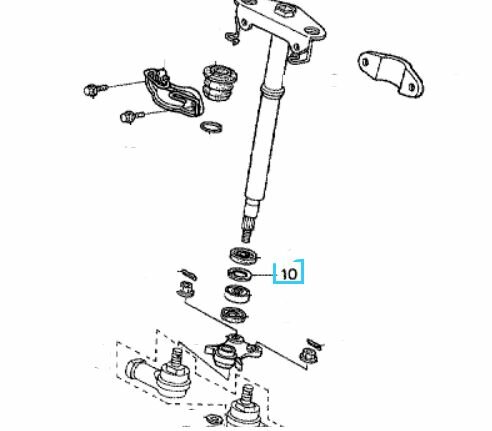 10