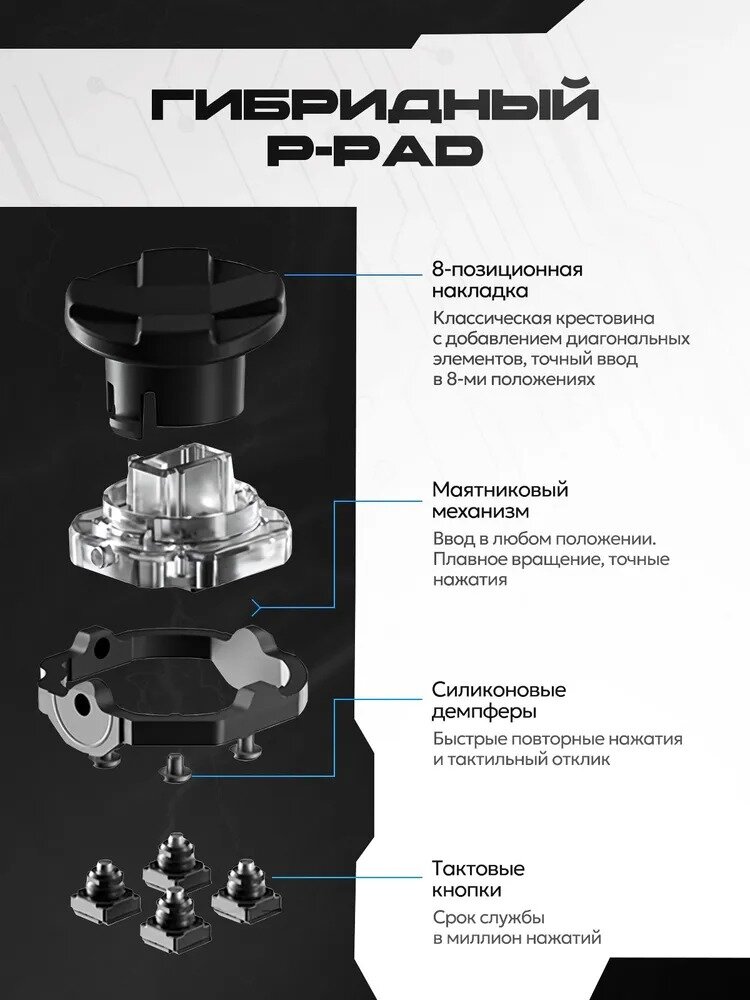 ГИБРИДНЫЙ
P-PAD

8-позиционная накладка
Классическая крестовина с добавлением диагональных элементов, точный ввод в 8-ми положениях

Маятниковый механизм
Ввод в любом положении. Плавное вращение, точные нажатия

Силиконовые демпферы
Быстрые повторные нажатия и тактильный отклик

Тактовые кнопки
Срок службы в миллион нажатий