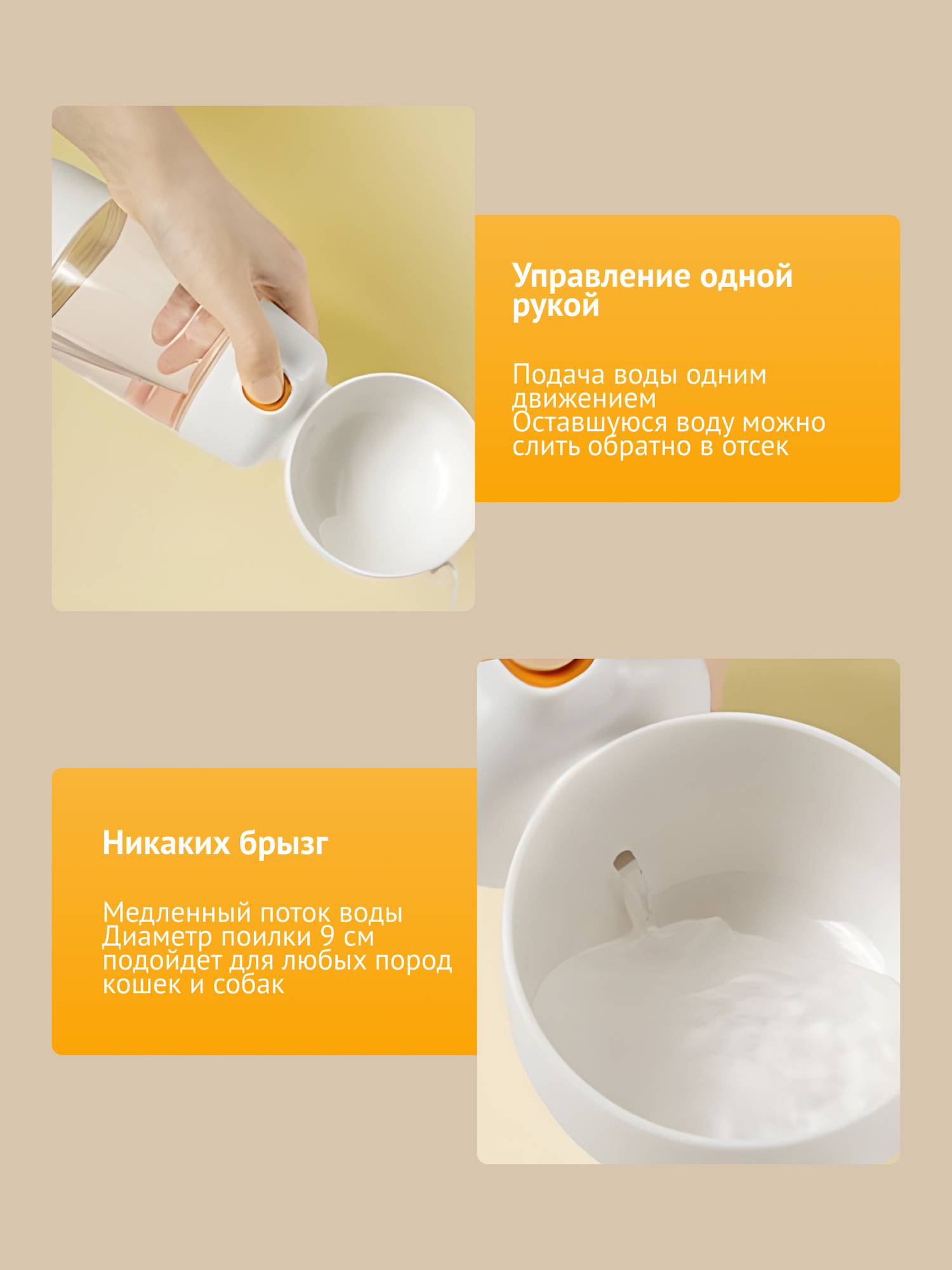 Управление одной рукой

Подача воды одним движением
Оставшуюся воду можно слить обратно в отсек

Никаких брызг

Медленный поток воды
Диаметр поилки 9 см подойдет для любых пород кошек и собак