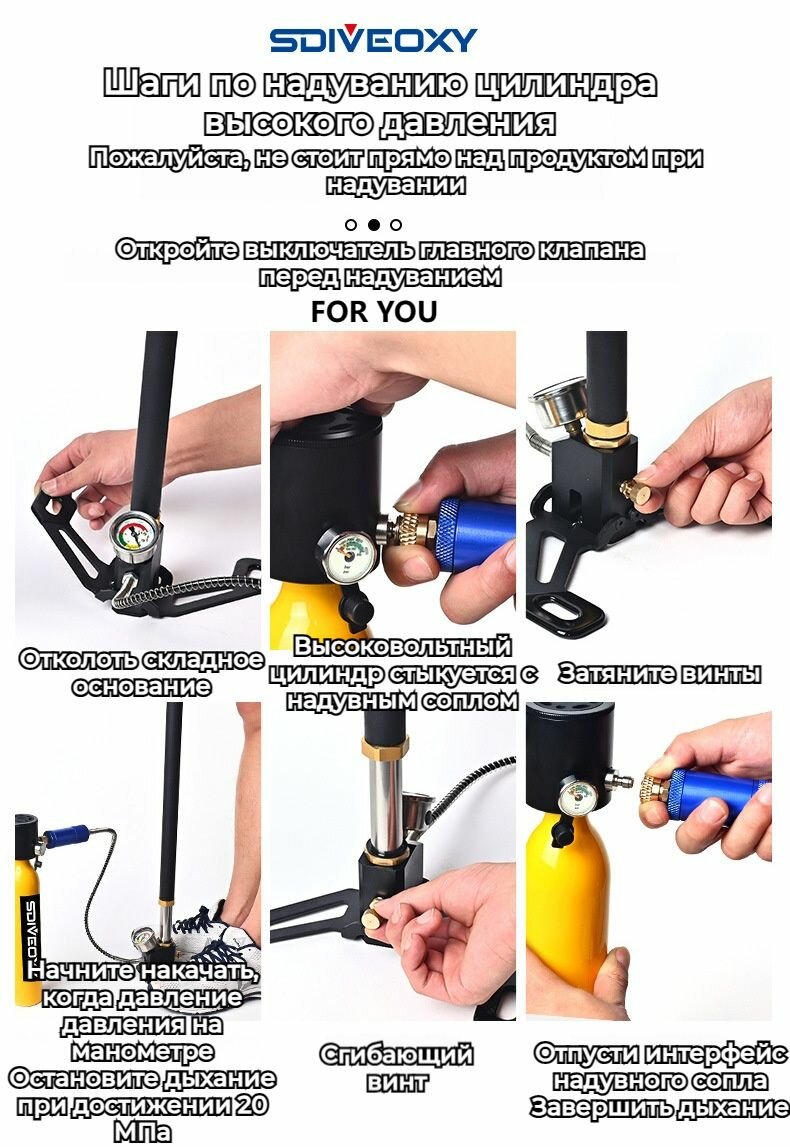 SDIVEOXY

Шаги по надуванию цилиндра высокого давления

Пожалуйста, не стоит прямо над продуктом при надувании

Откройте выключатель главного клапана перед надуванием

FOR YOU

Отколоть складное основание

Высоковольтный цилиндр стыкуется с надувным соплом

Затяните винты

SDIVEO

Начните накачать, когда давление давления на манометре Остановите дыхание при достижении 20 МПа

Сгибающий винт

Отпусти интерфейс надувного сопла Завершить дыхание