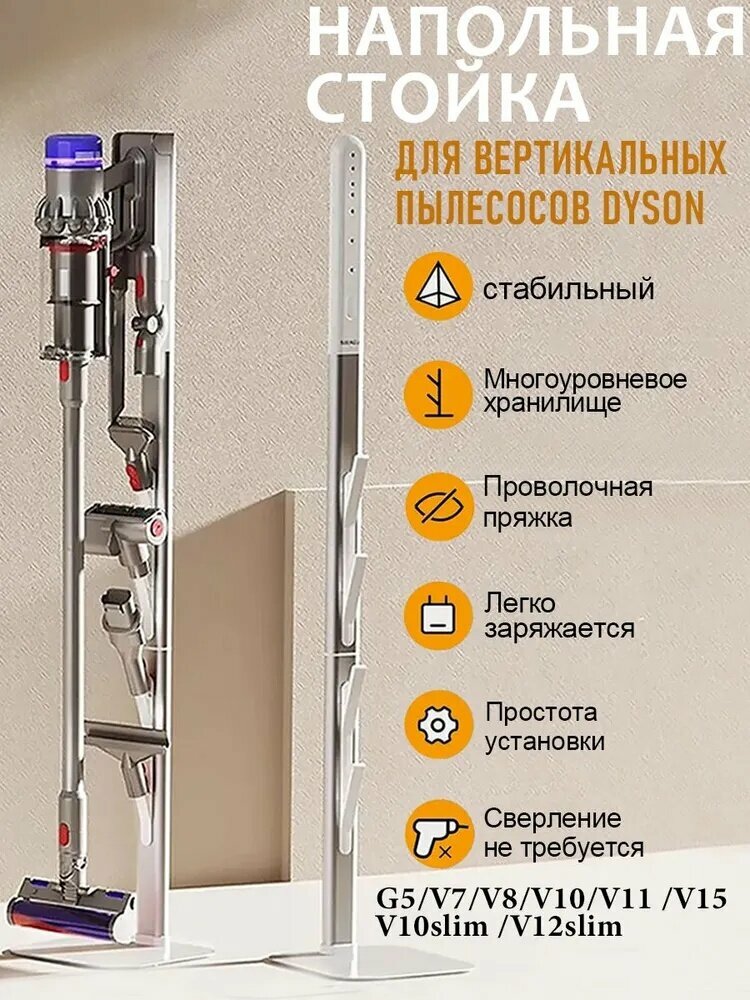 НАПОЛЬНАЯ СТОЙКА

ДЛЯ ВЕРТИКАЛЬНЫХ ПЫЛЕСОСОВ DYSON

стабильный

Многоуровневое хранилище

Проволочная пряжка

Легко заряжается

Простота установки

Сверление не требуется

G5/V7/V8/V10/V11 /V15 V10slim /V12slim