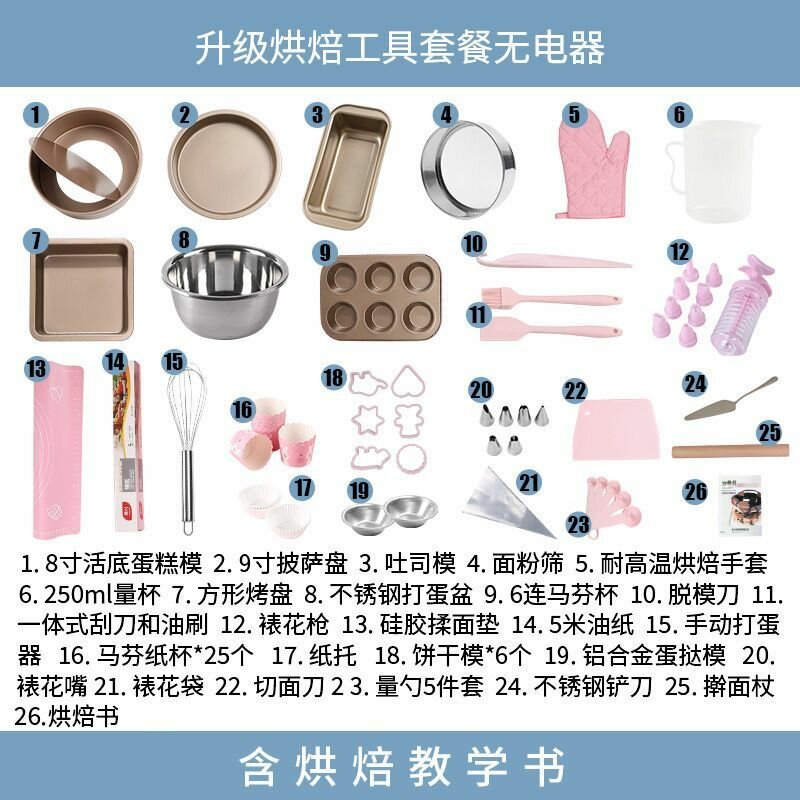 升级烘焙工具套餐无电器

1 2 3 4 5 6 7 8 9 10 11 12 13 14 15 16 17 18 19 20 21 22 23 24 25 26

1. 8寸活底蛋糕模 2. 9寸披萨盘 3. 吐司模 4. 面粉筛 5. 耐高温烘焙手套 6. 250ml量杯 7. 方形烤盘 8. 不锈钢打蛋盆 9. 6连马芬杯 10. 脱模刀 11. 一体式刮刀和油刷 12. 裱花枪 13. 硅胶揉面垫 14. 5米油纸 15. 手动打蛋器 16. 马芬纸杯*25个 17. 纸托 18. 饼干模*6个 19. 铝合金蛋挞模 20. 裱花嘴 21. 裱花袋 22. 切面刀 2 3. 量勺5件套 24. 不锈钢铲刀 25. 擀面杖 26.烘焙书

含烘焙教学书