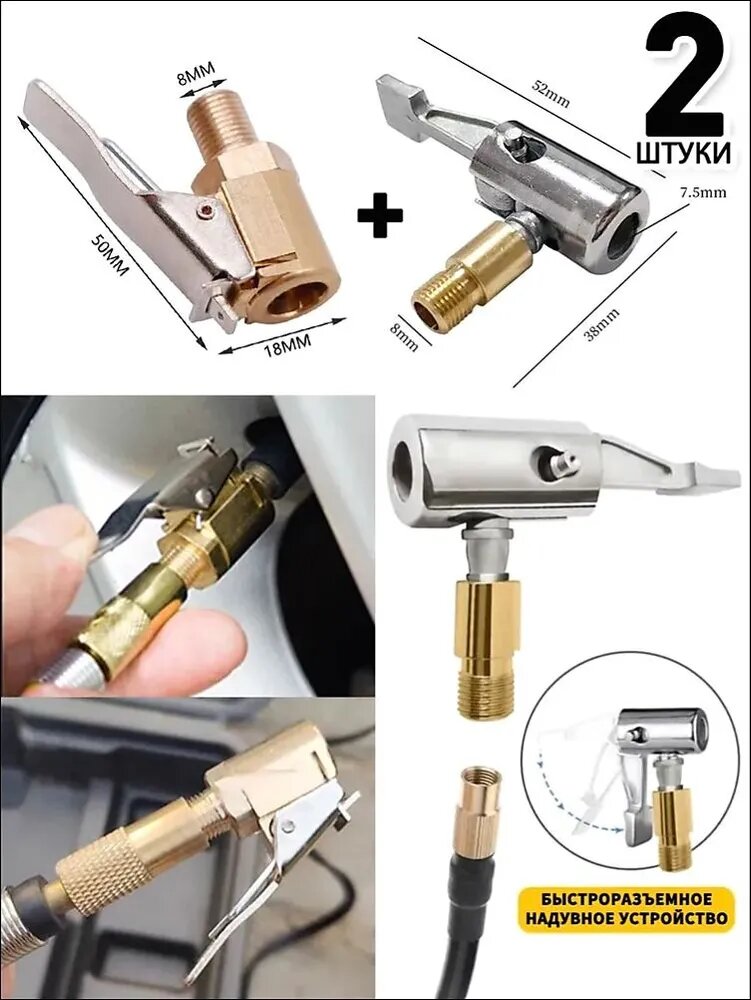 8MM

50MM

18MM

+

52mm

7.5mm

8mm

38mm

2
ШТУКИ

БЫСТРОРАЗЪЕМНОЕ НАДУВНОЕ УСТРОЙСТВО