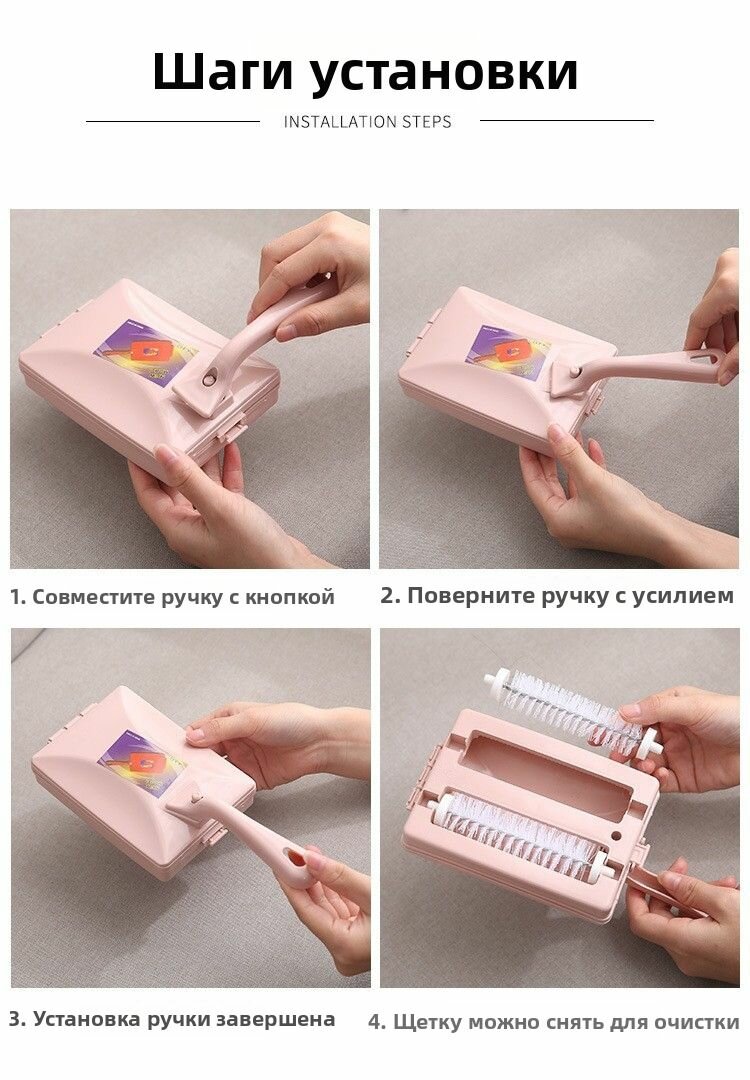 Шаги установки

INSTALLATION STEPS

1. Совместите ручку с кнопкой

2. Поверните ручку с усилием

3. Установка ручки завершена

4. Щетку можно снять для очистки