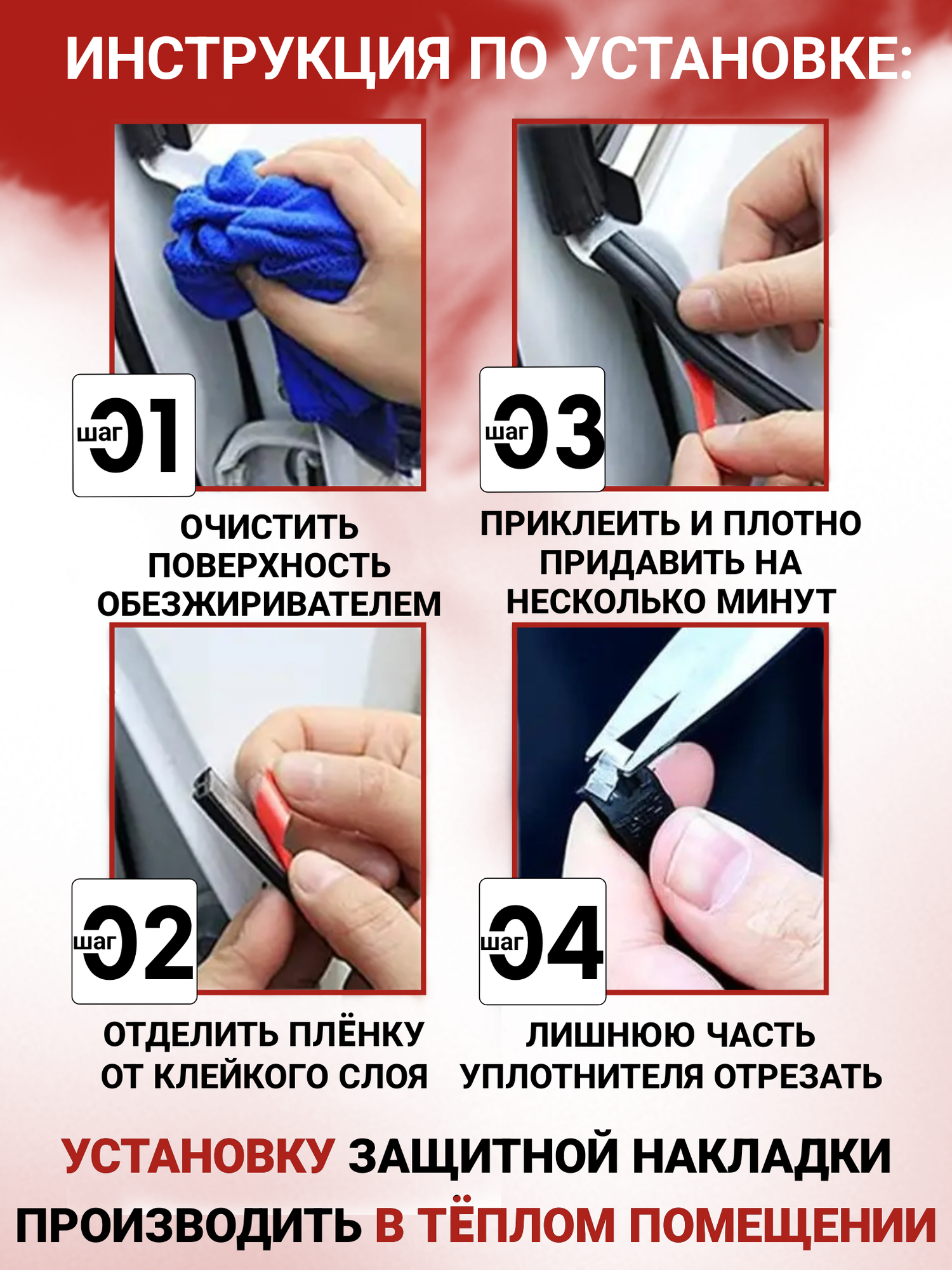 ИНСТРУКЦИЯ ПО УСТАНОВКЕ:

шаг 01

ОЧИСТИТЬ ПОВЕРХНОСТЬ ОБЕЗЖИРИВАТЕЛЕМ

шаг 03

ПРИКЛЕИТЬ И ПЛОТНО ПРИДАВИТЬ НА НЕСКОЛЬКО МИНУТ

шаг 02

ОТДЕЛИТЬ ПЛЁНКУ ОТ КЛЕЙКОГО СЛОЯ

шаг 04

ЛИШНЮЮ ЧАСТЬ УПЛОТНИТЕЛЯ ОТРЕЗАТЬ

УСТАНОВКУ ЗАЩИТНОЙ НАКЛАДКИ ПРОИЗВОДИТЬ В ТЁПЛОМ ПОМЕЩЕНИИ