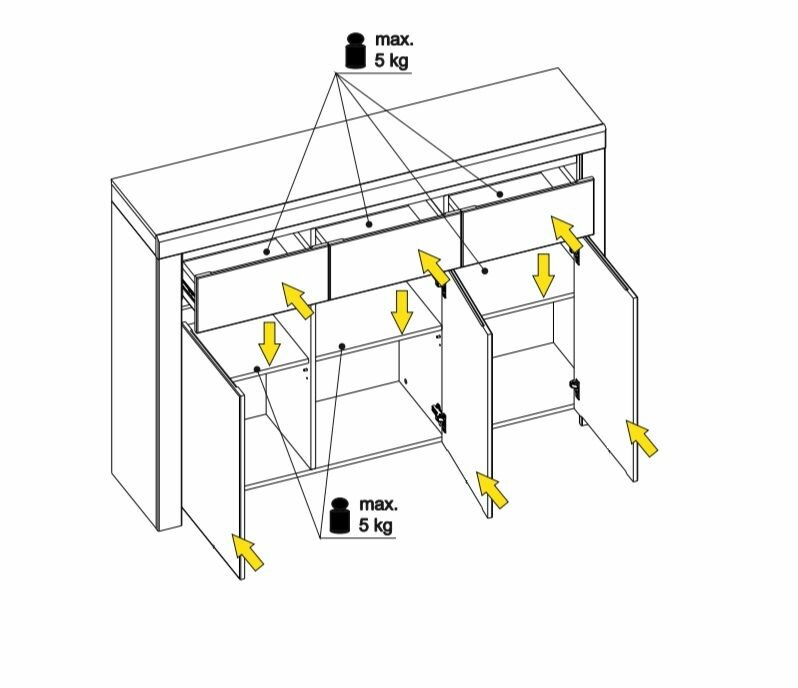 max.
5 kg

max.
5 kg