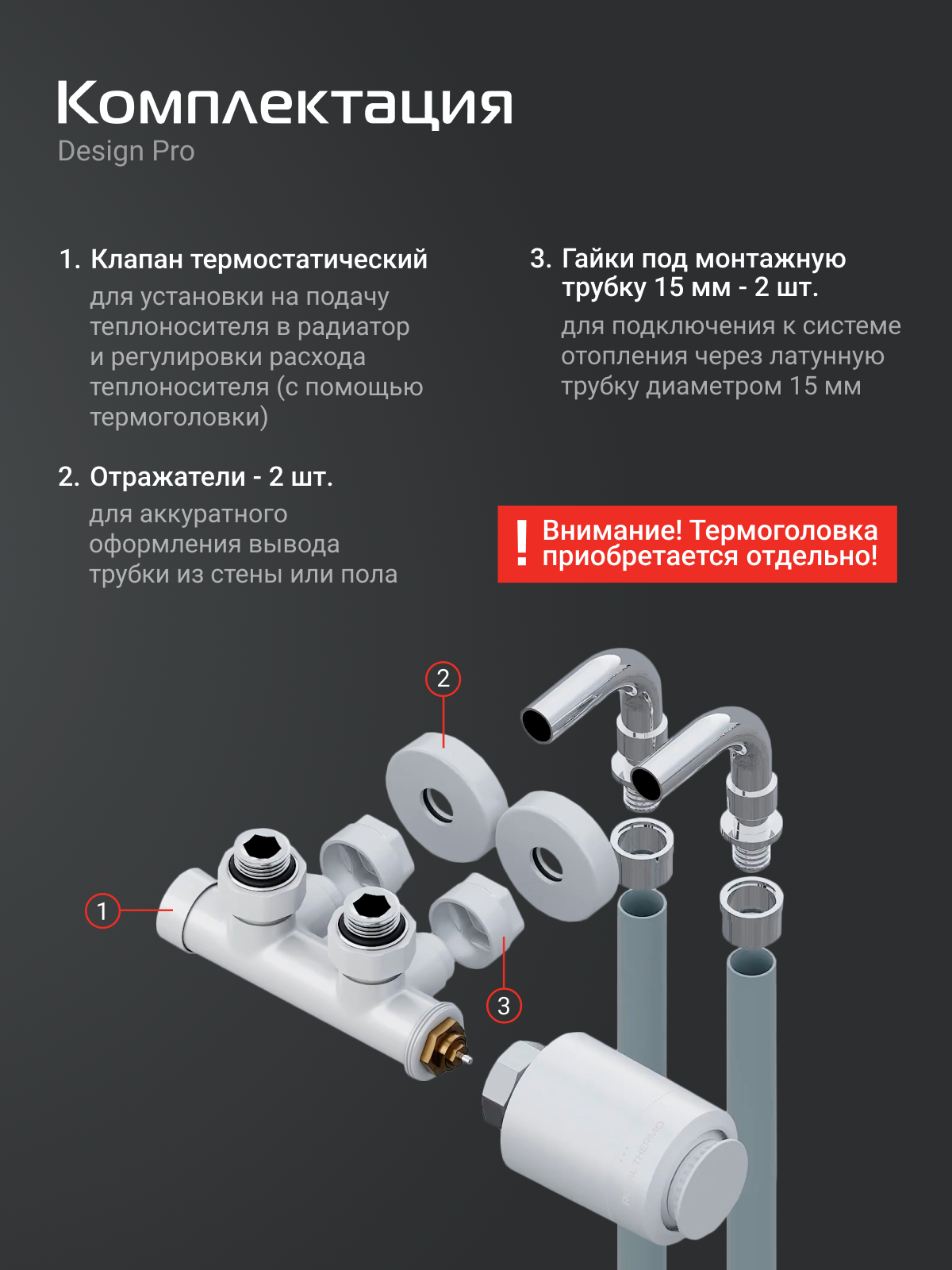 Комплектация
Design Pro

1. Клапан термостатический
для установки на подачу теплоносителя в радиатор и регулировки расхода теплоносителя (с помощью термоголовки)

2. Отражатели - 2 шт.
для аккуратного оформления вывода трубки из стены или пола

3. Гайки под монтажную трубку 15 мм - 2 шт.
для подключения к системе отопления через латунную трубку диаметром 15 мм

! Внимание! Термоголовка приобретается отдельно!

2

1

3

ROYAL THERMO