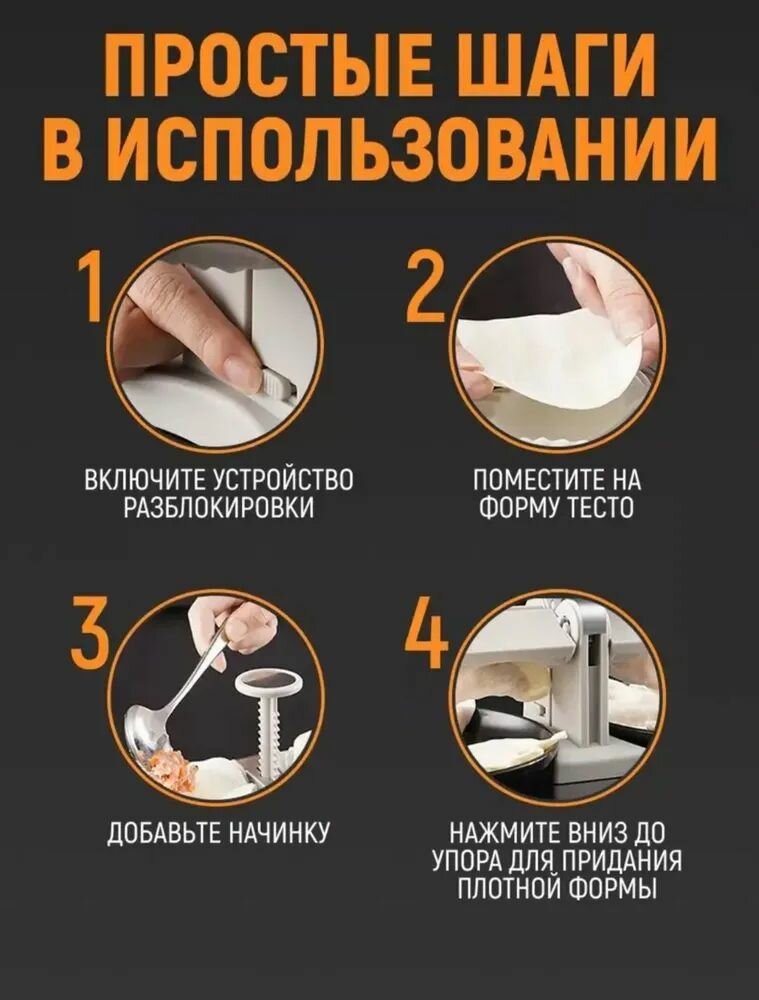 ПРОСТЫЕ ШАГИ В ИСПОЛЬЗОВАНИИ

1

ВКЛЮЧИТЕ УСТРОЙСТВО РАЗБЛОКИРОВКИ

2

ПОМЕСТИТЕ НА ФОРМУ ТЕСТО

3

ДОБАВЬТЕ НАЧИНКУ

4

НАЖМИТЕ ВНИЗ ДО УПОРА ДЛЯ ПРИДАНИЯ ПЛОТНОЙ ФОРМЫ