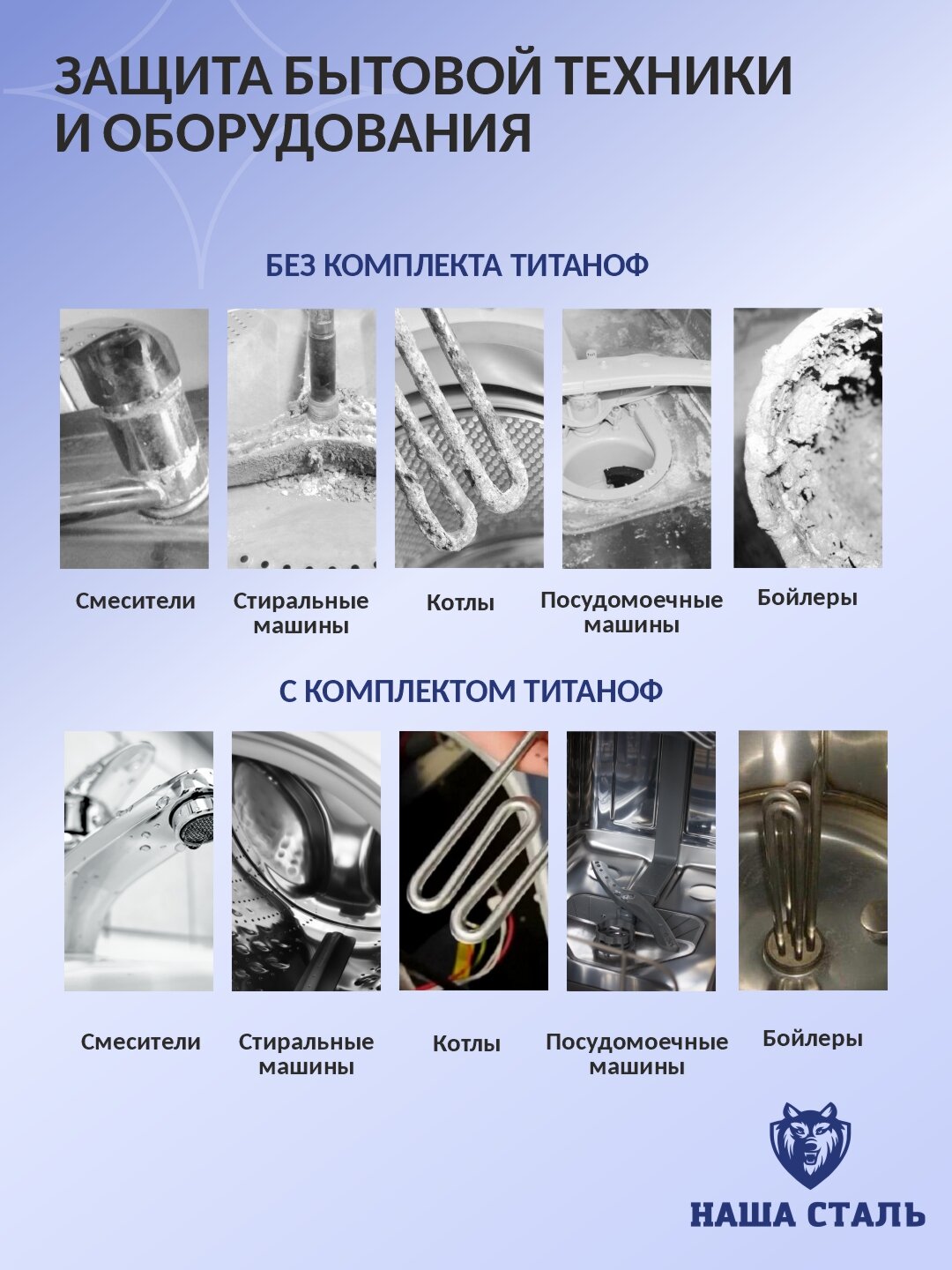 ЗАЩИТА БЫТОВОЙ ТЕХНИКИ И ОБОРУДОВАНИЯ

БЕЗ КОМПЛЕКТА ТИТАНОФ

Смесители

Стиральные машины

Котлы

Посудомоечные машины

Бойлеры

С КОМПЛЕКТОМ ТИТАНОФ

Смесители

Стиральные машины

Котлы

Посудомоечные машины

Бойлеры

НАША СТАЛЬ