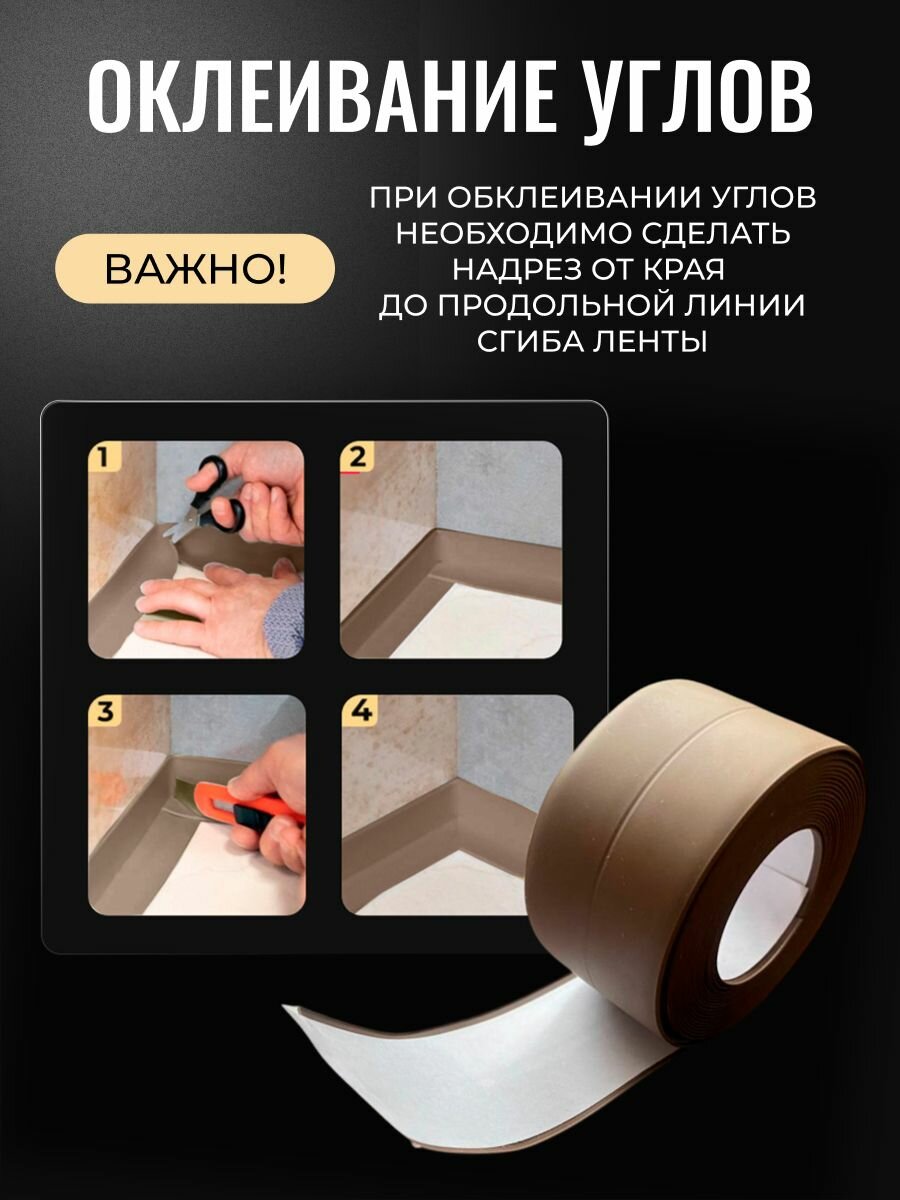 ОКЛЕИВАНИЕ УГЛОВ

ВАЖНО!

ПРИ ОБКЛЕИВАНИИ УГЛОВ НЕОБХОДИМО СДЕЛАТЬ НАДРЕЗ ОТ КРАЯ ДО ПРОДОЛЬНОЙ ЛИНИИ СГИБА ЛЕНТЫ

1

2

3

4