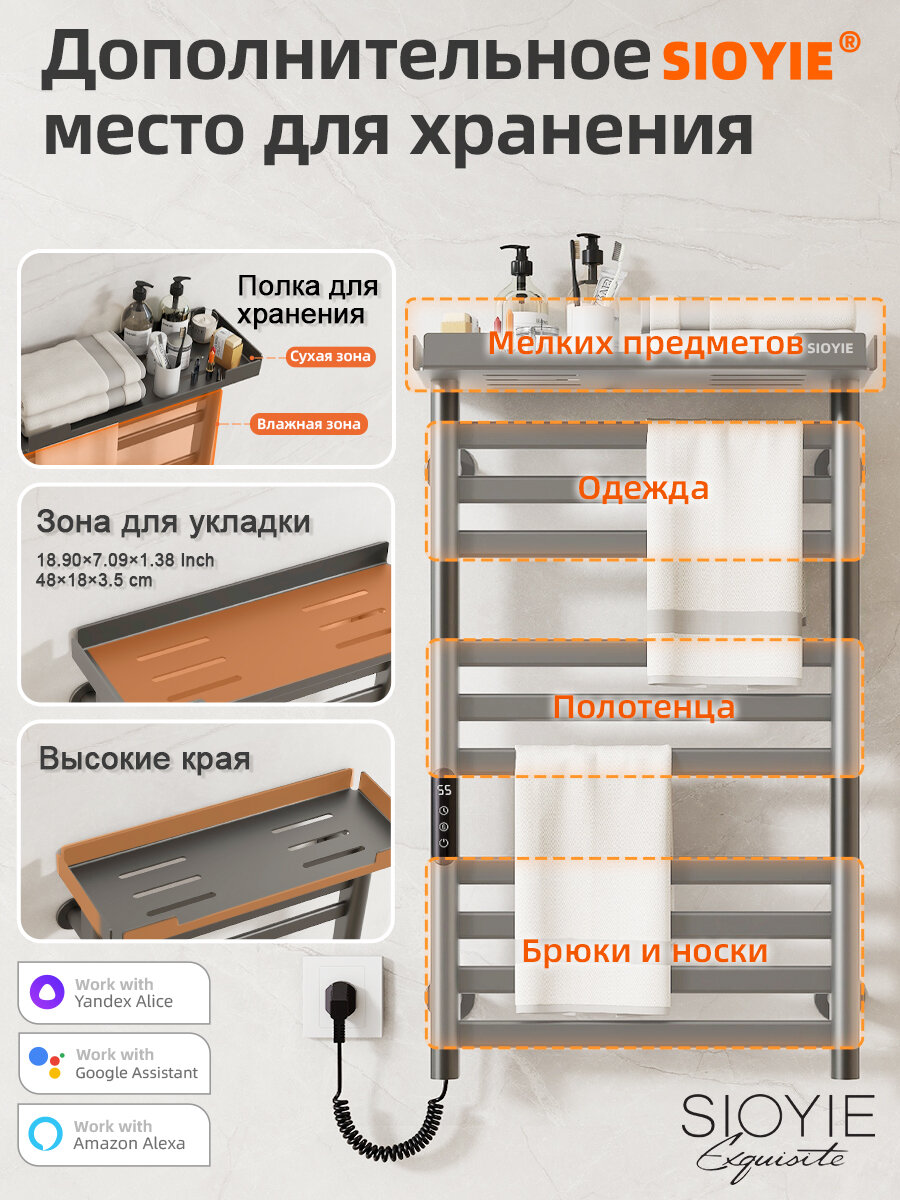 Дополнительное SIOYIE®
место для хранения

Полка для хранения
Сухая зона
Влажная зона

Зона для укладки
18.90×7.09×1.38 Inch
48×18×3.5 cm

Высокие края

Work with
Yandex Alice

Work with
Google Assistant

Work with
Amazon Alexa

Мелких предметов
SIOYIE

Одежда

Полотенца

55

Брюки и носки

SIOYIE
Exquisite