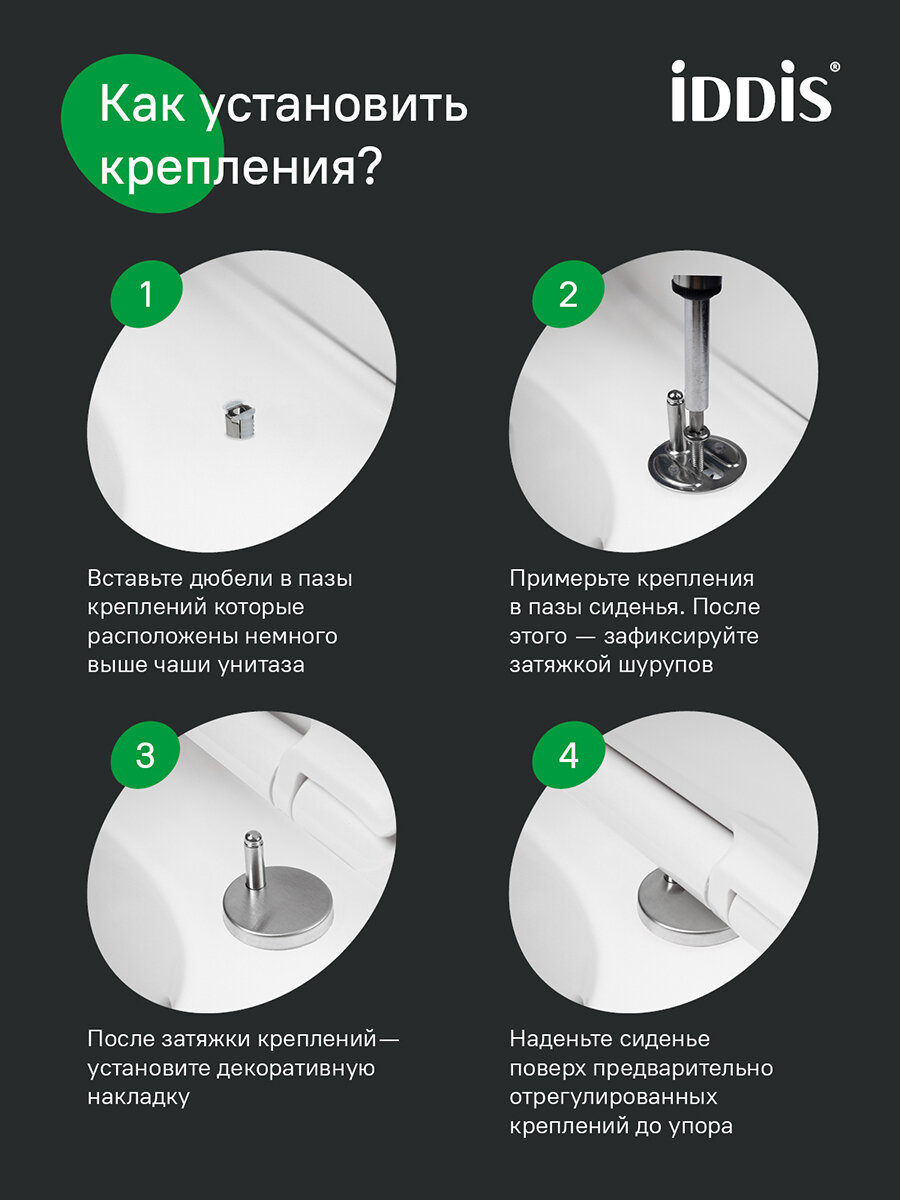 Как установить крепления?

iDDiS®

1

Вставьте дюбели в пазы креплений которые расположены немного выше чаши унитаза

2

Примерьте крепления в пазы сиденья. После этого — зафиксируйте затяжкой шурупов

3

После затяжки креплений— установите декоративную накладку

4

Наденьте сиденье поверх предварительно отрегулированных креплений до упора