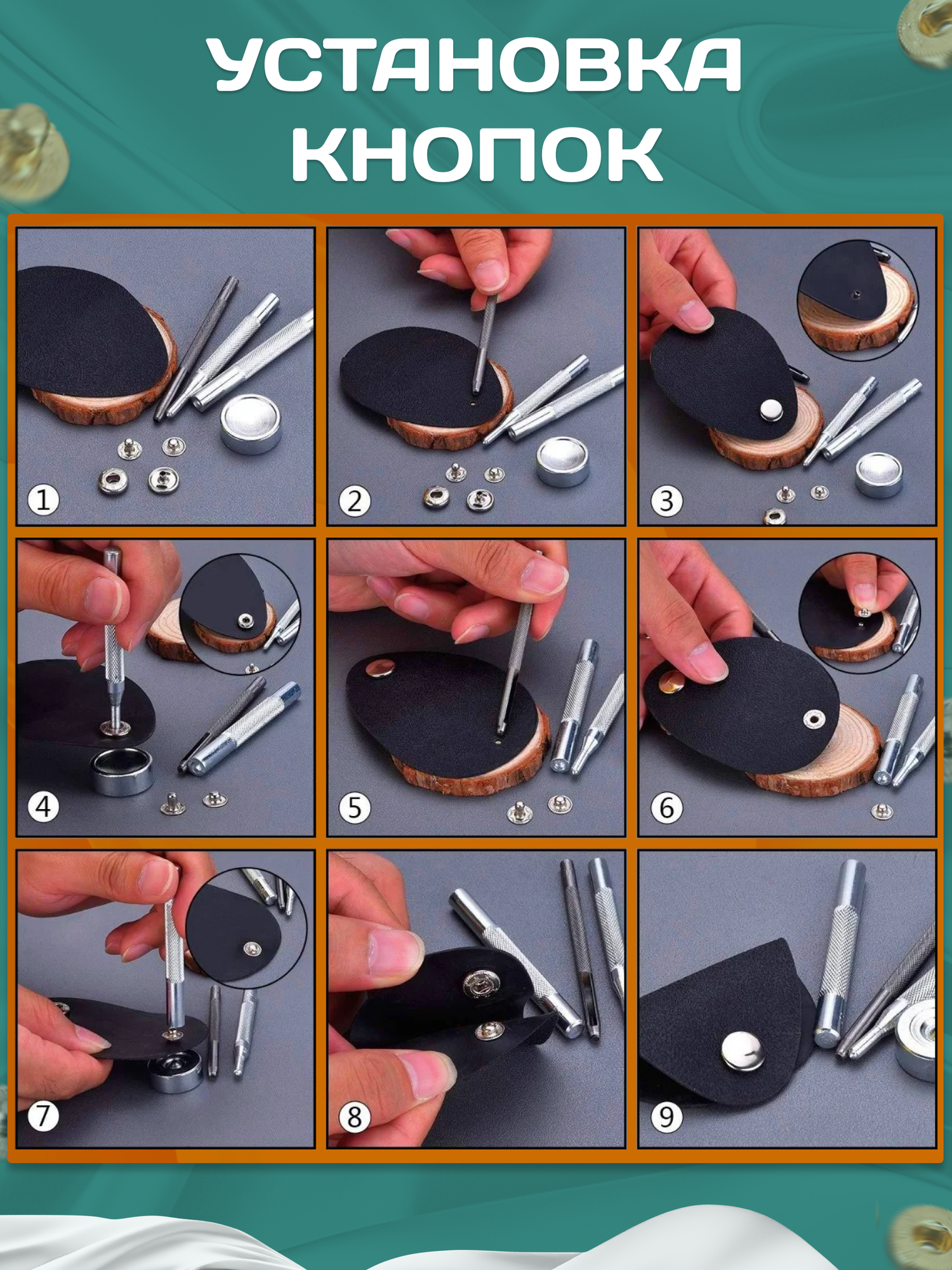 УСТАНОВКА КНОПОК

1

2

3

4

5

6

7

8

9