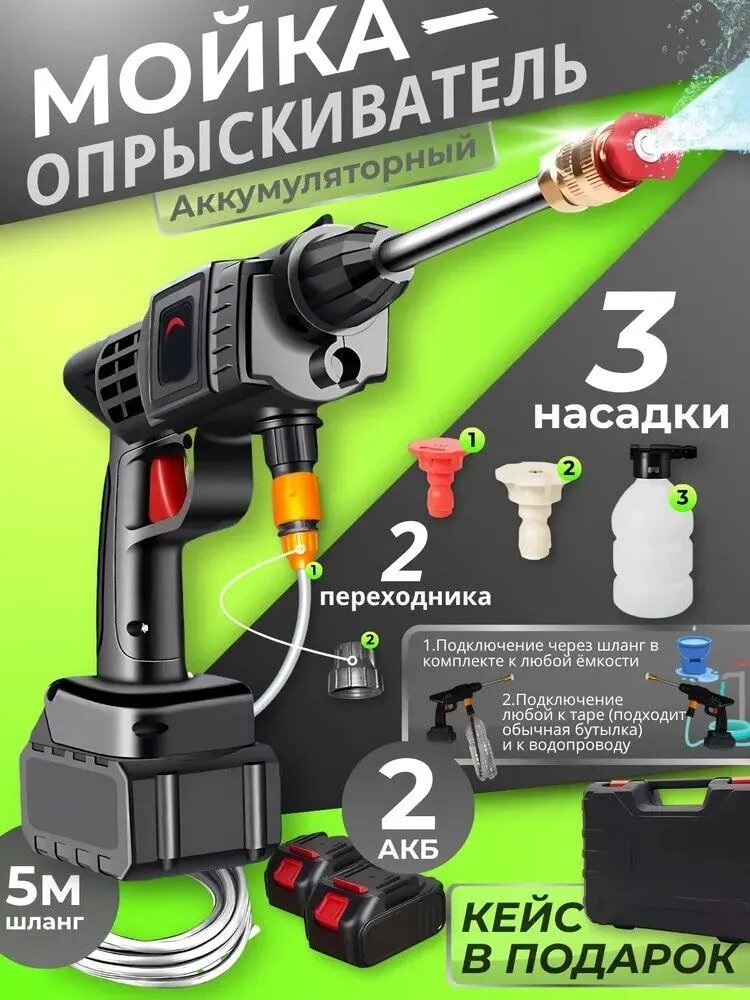 МОЙКА — ОПРЫСКИВАТЕЛЬ

Аккумуляторный

3 насадки

1

2

3

2 переходника

1

2

1.Подключение через шланг в комплекте к любой ёмкости

2.Подключение любой к таре (подходит обычная бутылка) и к водопроводу

2 АКБ

5М шланг

КЕЙС В ПОДАРОК