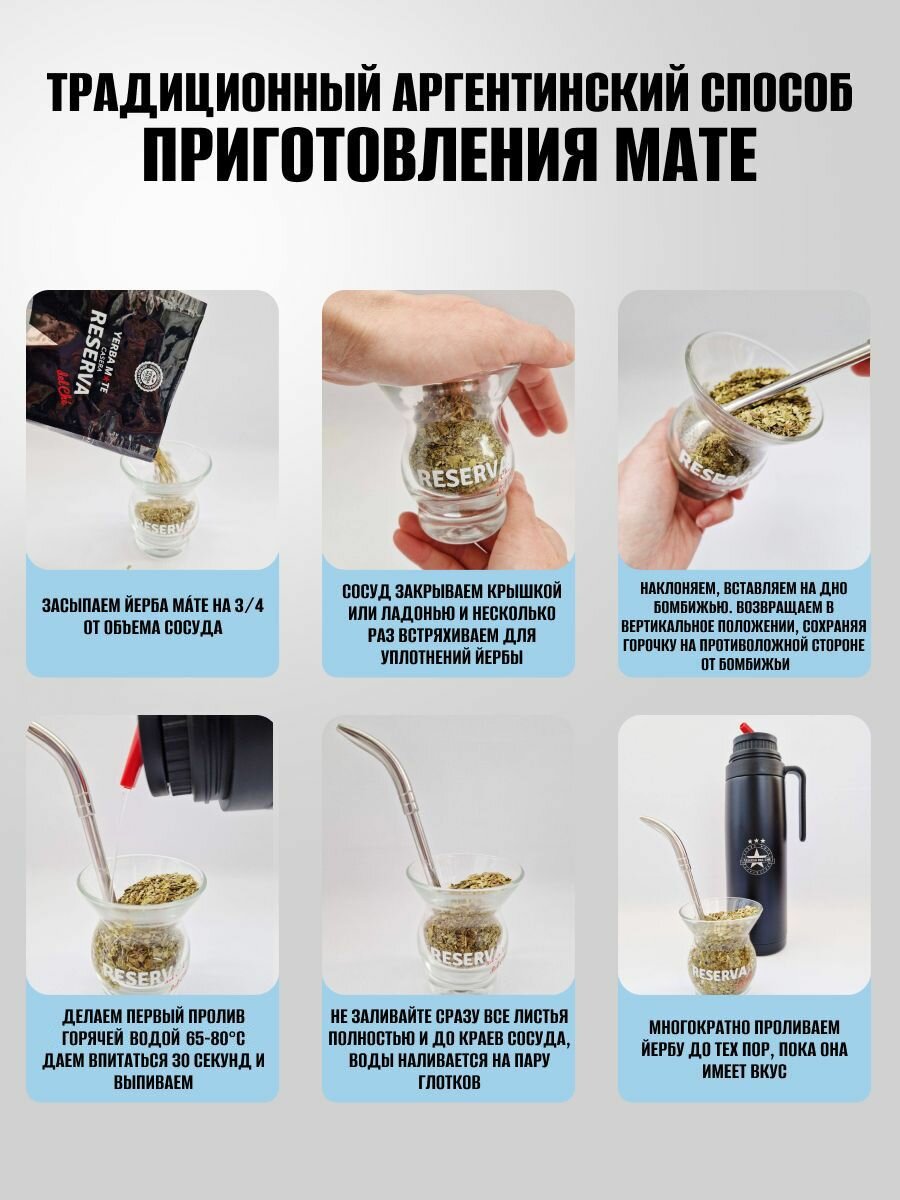 ТРАДИЦИОННЫЙ АРГЕНТИНСКИЙ СПОСОБ ПРИГОТОВЛЕНИЯ МАТЕ

YERBA MATE CASERA RESERVA

ЗАСЫПАЕМ ЙЕРБА МА́ТЕ НА 3/4 ОТ ОБЪЕМА СОСУДА

RESERVA

СОСУД ЗАКРЫВАЕМ КРЫШКОЙ ИЛИ ЛАДОНЬЮ И НЕСКОЛЬКО РАЗ ВСТРЯХИВАЕМ ДЛЯ УПЛОТНЕНИЙ ЙЕРБЫ

RESERVA

НАКЛОНЯЕМ, ВСТАВЛЯЕМ НА ДНО БОМБИЖЬЮ. ВОЗВРАЩАЕМ В ВЕРТИКАЛЬНОЕ ПОЛОЖЕНИИ, СОХРАНЯЯ ГОРОЧКУ НА ПРОТИВОЛОЖНОЙ СТОРОНЕ ОТ БОМБИЖЬИ

RESERVA

ДЕЛАЕМ ПЕРВЫЙ ПРОЛИВ ГОРЯЧЕЙ ВОДОЙ 65-80°С ДАЕМ ВПИТАТЬСЯ 30 СЕКУНД И ВЫПИВАЕМ

RESERVA

НЕ ЗАЛИВАЙТЕ СРАЗУ ВСЕ ЛИСТЬЯ ПОЛНОСТЬЮ И ДО КРАЕВ СОСУДА, ВОДЫ НАЛИВАЕТСЯ НА ПАРУ ГЛОТКОВ

RESERVA

МНОГОКРАТНО ПРОЛИВАЕМ ЙЕРБУ ДО ТЕХ ПОР, ПОКА ОНА ИМЕЕТ ВКУС