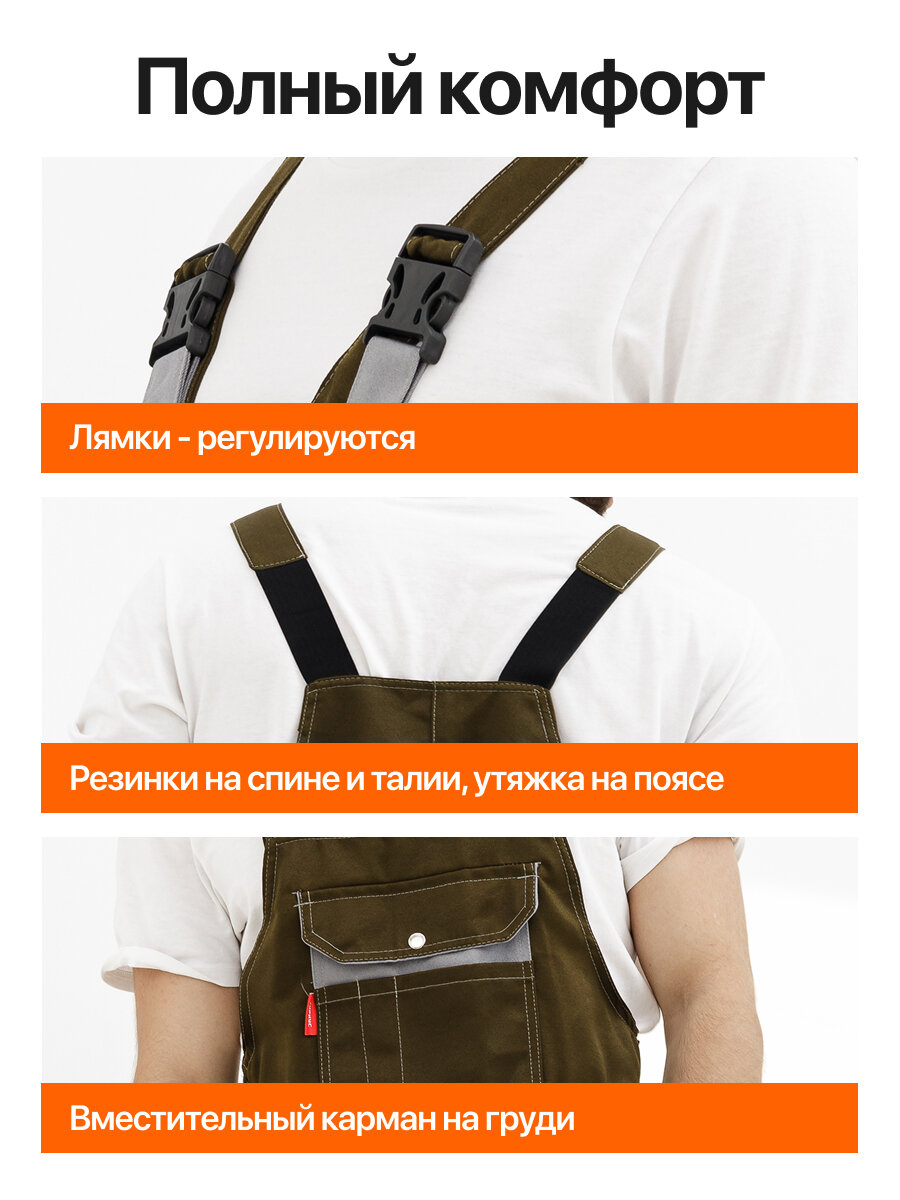 Полный комфорт

Лямки - регулируются

Резинки на спине и талии, утяжка на поясе

Вместительный карман на груди